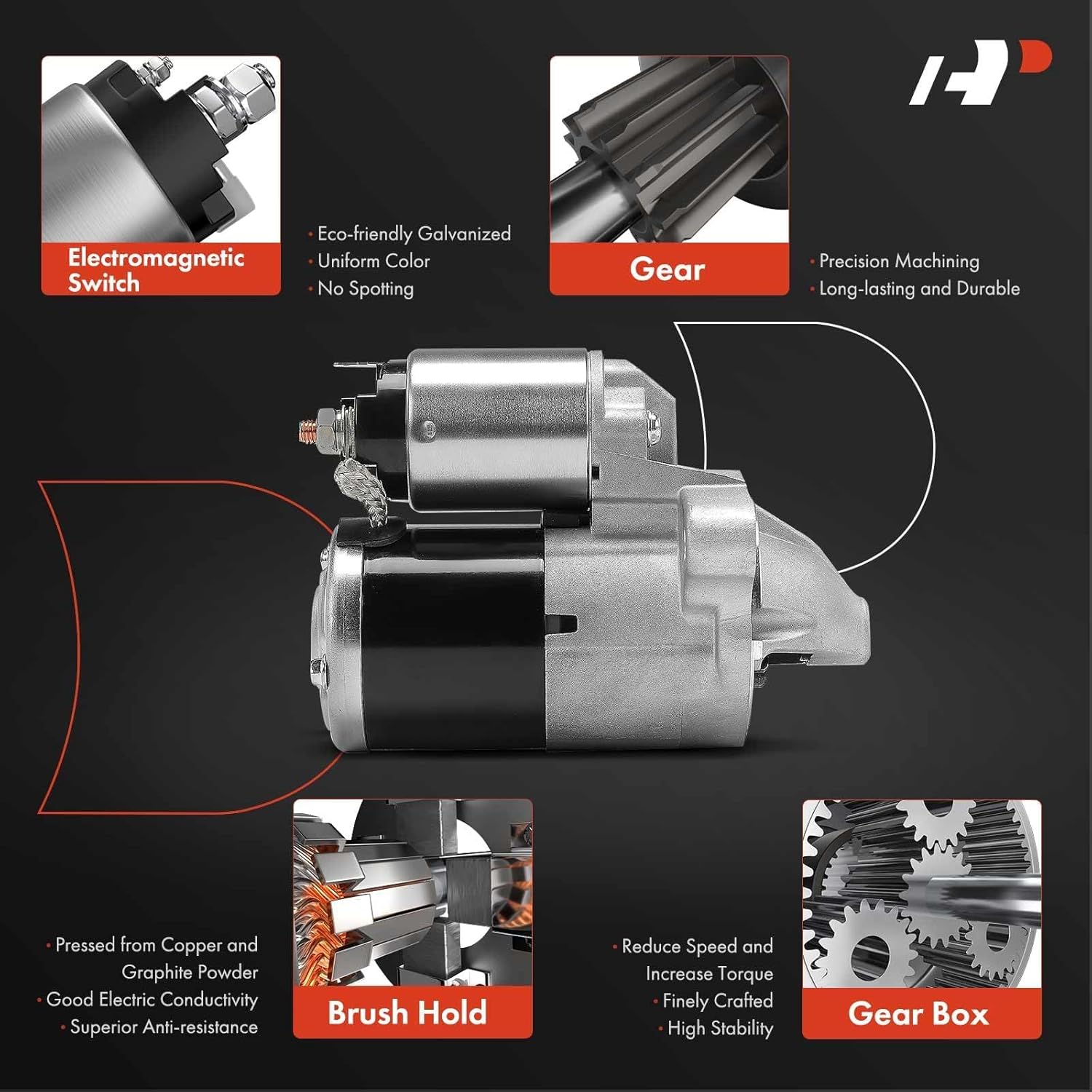 Electromagnetic Switch

· Eco-friendly Galvanized
· Uniform Color
· No Spotting

Gear

· Precision Machining
· Long-lasting and Durable

· Pressed from Copper and Graphite Powder
· Good Electric Conductivity
· Superior Anti-resistance

Brush Hold

· Reduce Speed and Increase Torque
· Finely Crafted
· High Stability

Gear Box