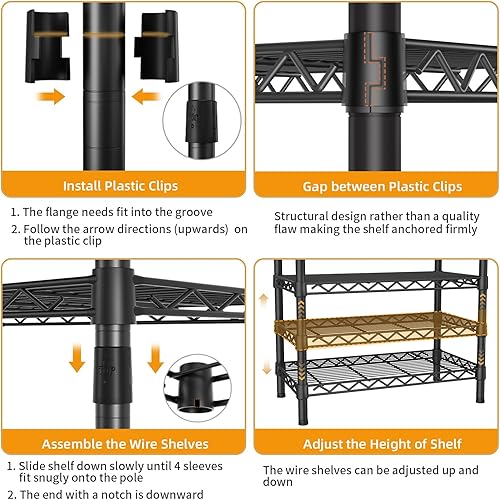 Install Plastic Clips

1. The flange needs fit into the groove
2. Follow the arrow directions (upwards) on the plastic clip

Gap between Plastic Clips

Structural design rather than a quality flaw making the shelf anchored firmly

Assemble the Wire Shelves

1. Slide shelf down slowly until 4 sleeves fit snugly onto the pole
2. The end with a notch is downward

Adjust the Height of Shelf

The wire shelves can be adjusted up and down