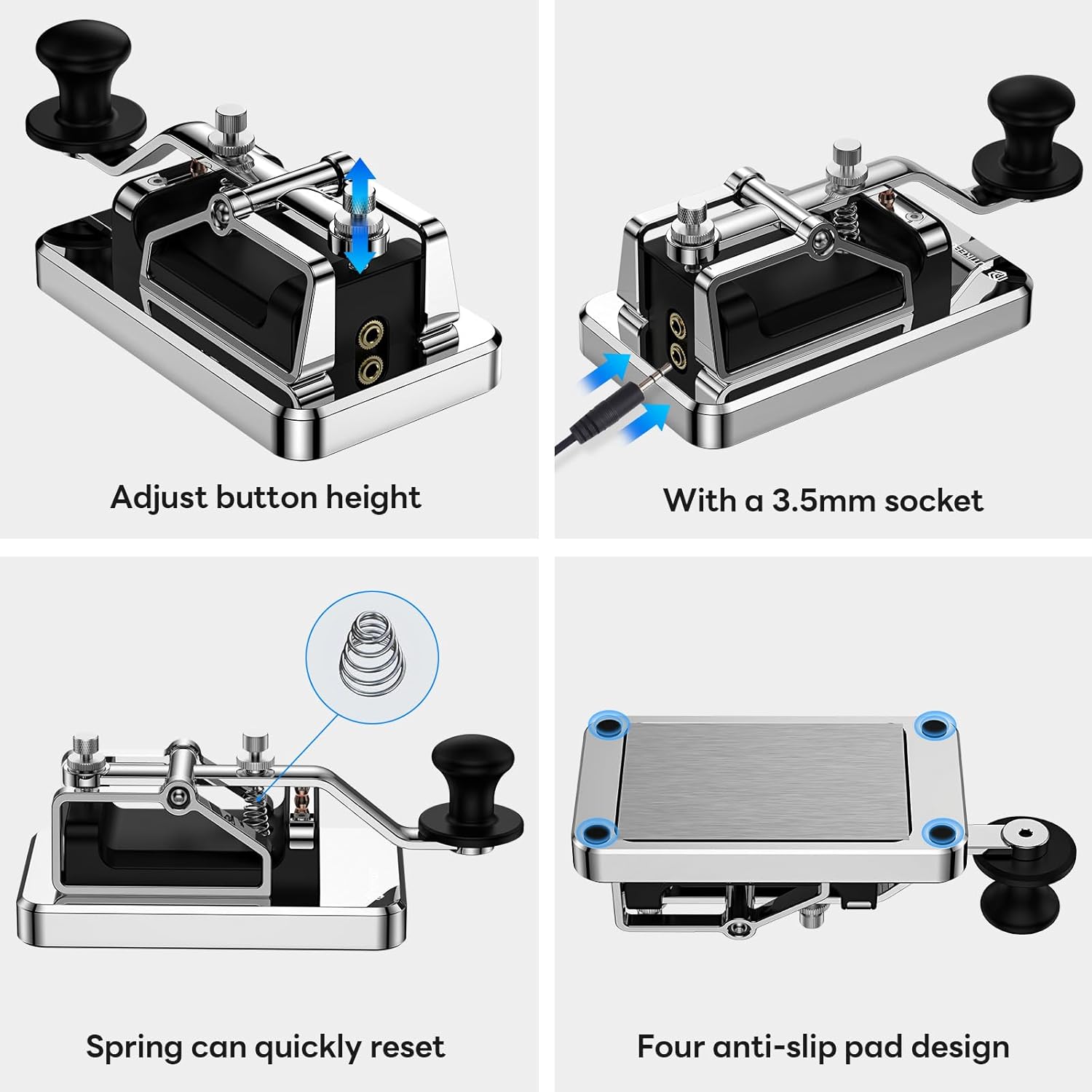 Adjust button height

With a 3.5mm socket

Spring can quickly reset

Four anti-slip pad design