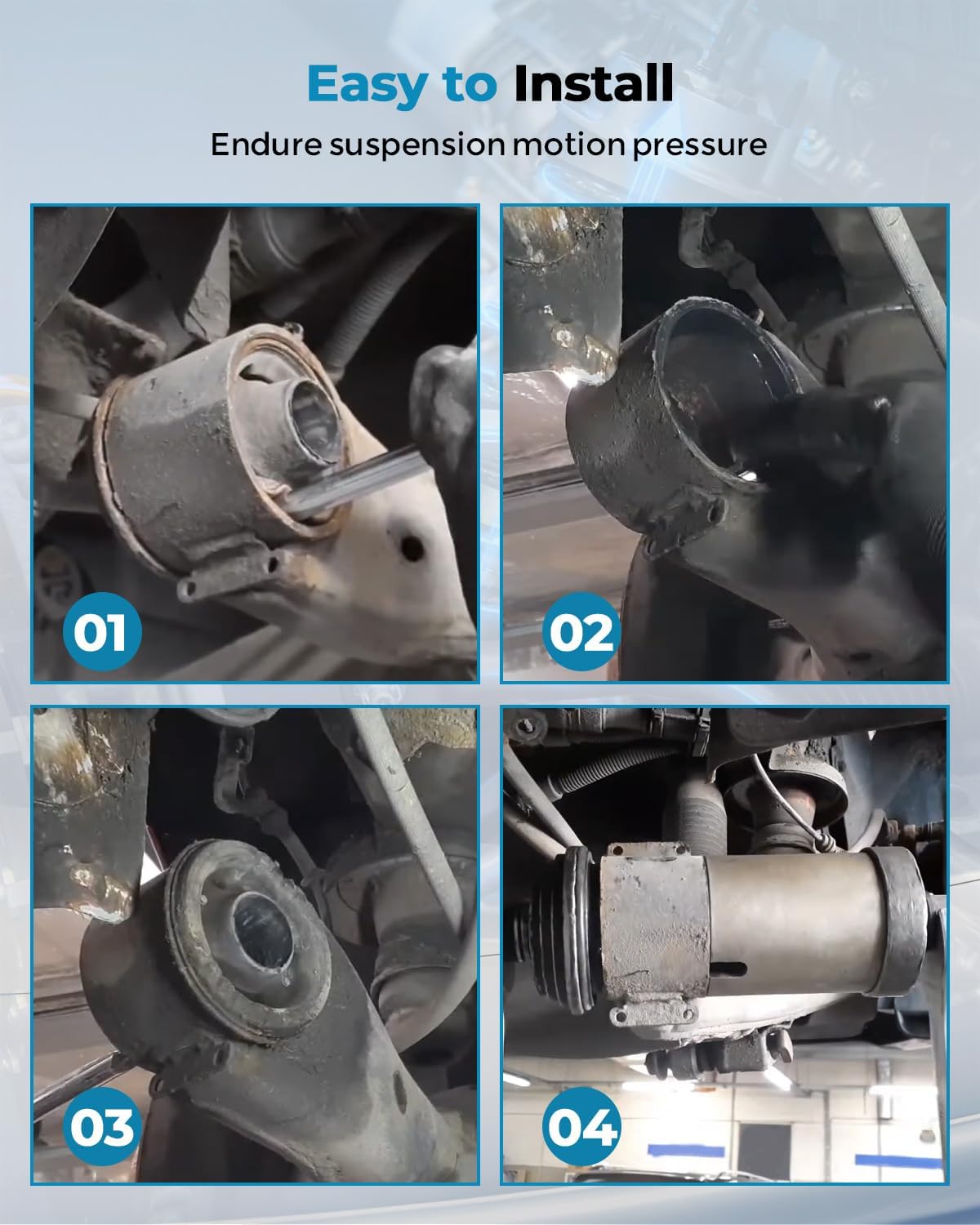 Easy to Install

Endure suspension motion pressure

01

02

03

04