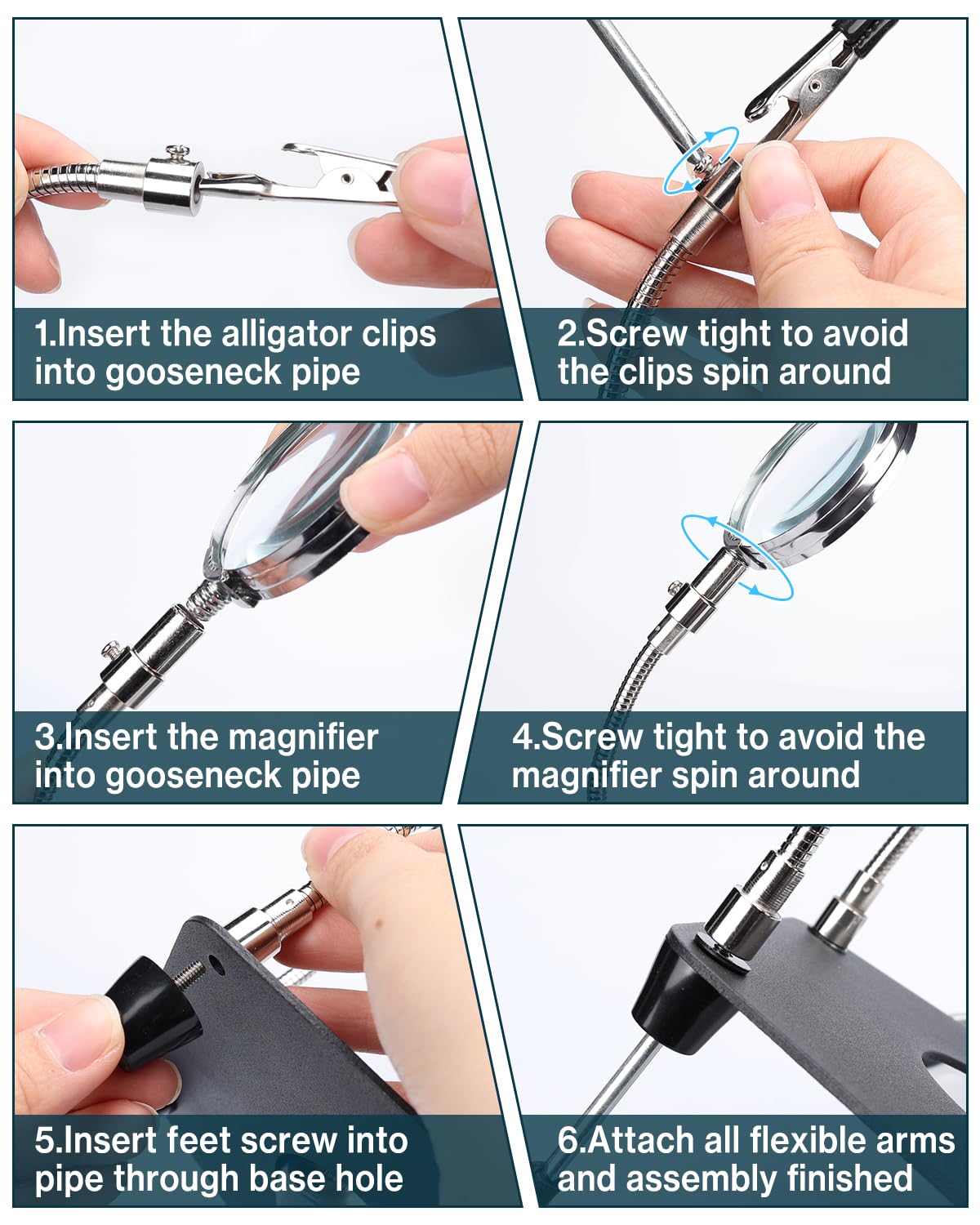 1.Insert the alligator clips into gooseneck pipe

2.Screw tight to avoid the clips spin around

3.Insert the magnifier into gooseneck pipe

4.Screw tight to avoid the magnifier spin around

5.Insert feet screw into pipe through base hole

6.Attach all flexible arms and assembly finished