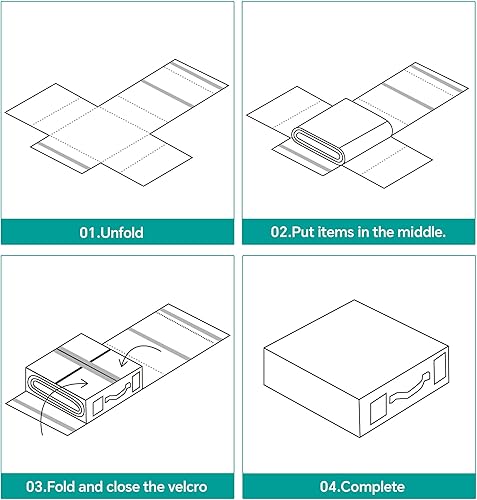 01.Unfold

02.Put items in the middle.

03.Fold and close the velcro

04.Complete