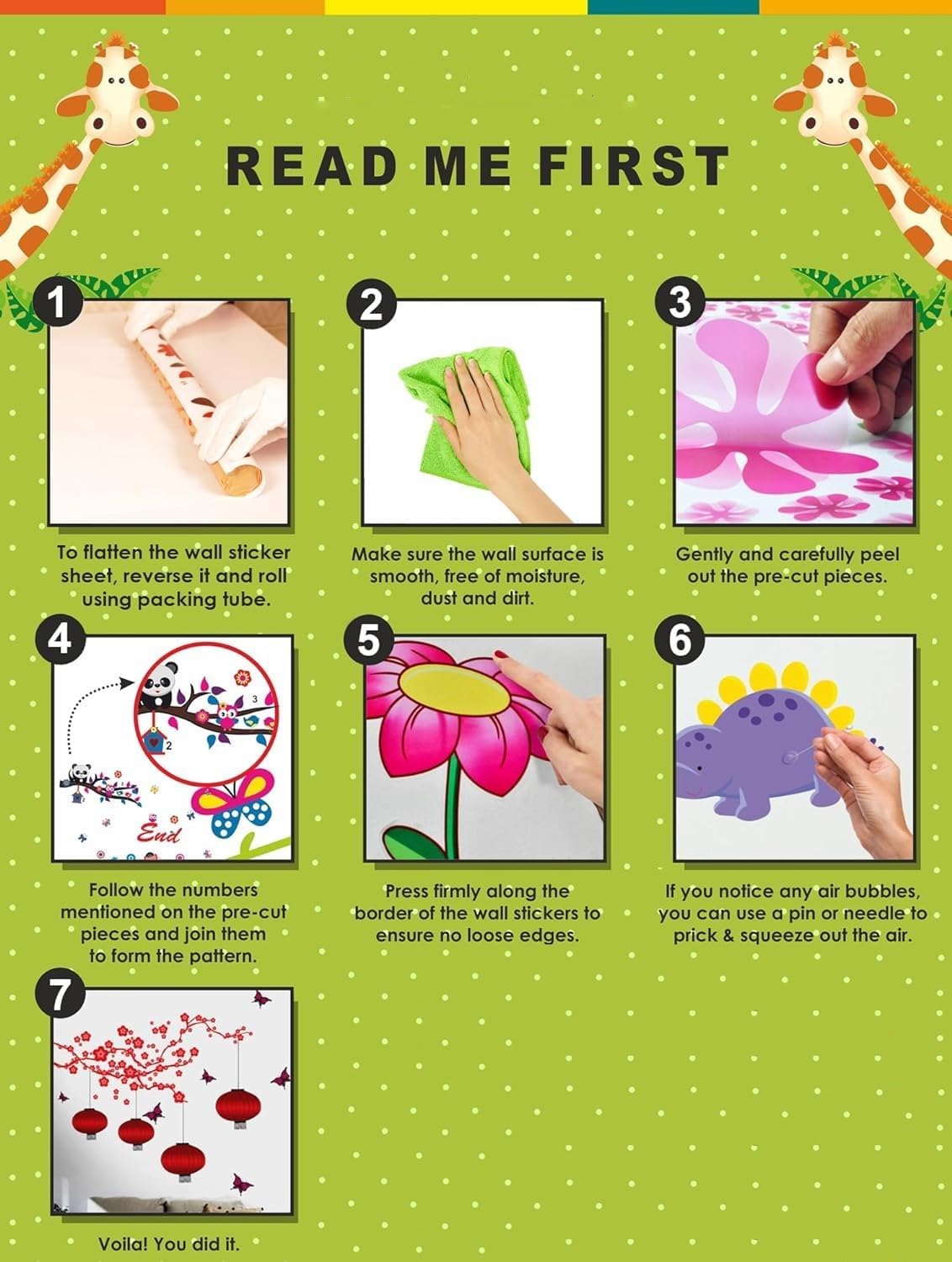 READ ME FIRST

1

To flatten the wall sticker sheet, reverse it and roll using packing tube.

2

Make sure the wall surface is smooth, free of moisture, dust and dirt.

3

Gently and carefully peel out the pre-cut pieces.

4

3

2

End

Follow the numbers mentioned on the pre-cut pieces and join them to form the pattern.

5

Press firmly along the border of the wall stickers to ensure no loose edges.

6

If you notice any air bubbles, you can use a pin or needle to prick & squeeze out the air.

7

Voila! You did it.