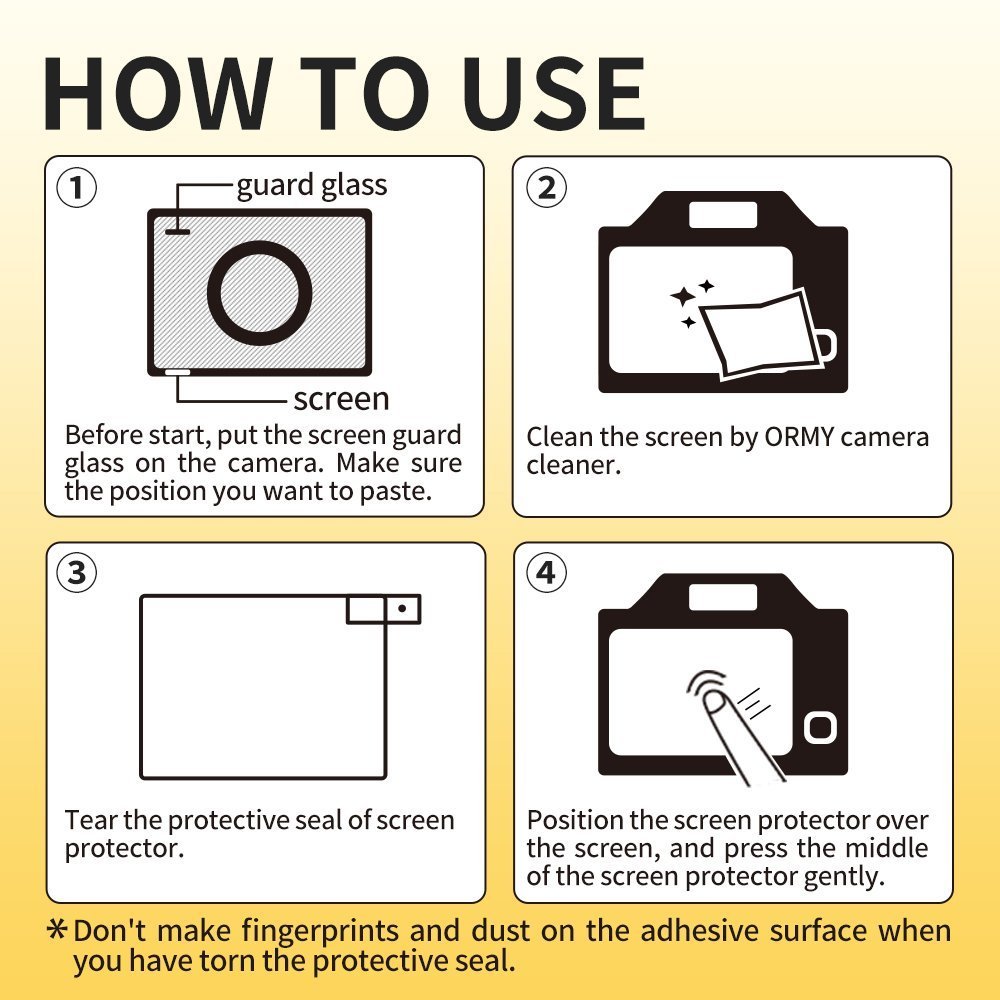 HOW TO USE

①
guard glass
screen
Before start, put the screen guard glass on the camera. Make sure the position you want to paste.

②
Clean the screen by ORMY camera cleaner.

③
Tear the protective seal of screen protector.

④
Position the screen protector over the screen, and press the middle of the screen protector gently.

*Don't make fingerprints and dust on the adhesive surface when you have torn the protective seal.