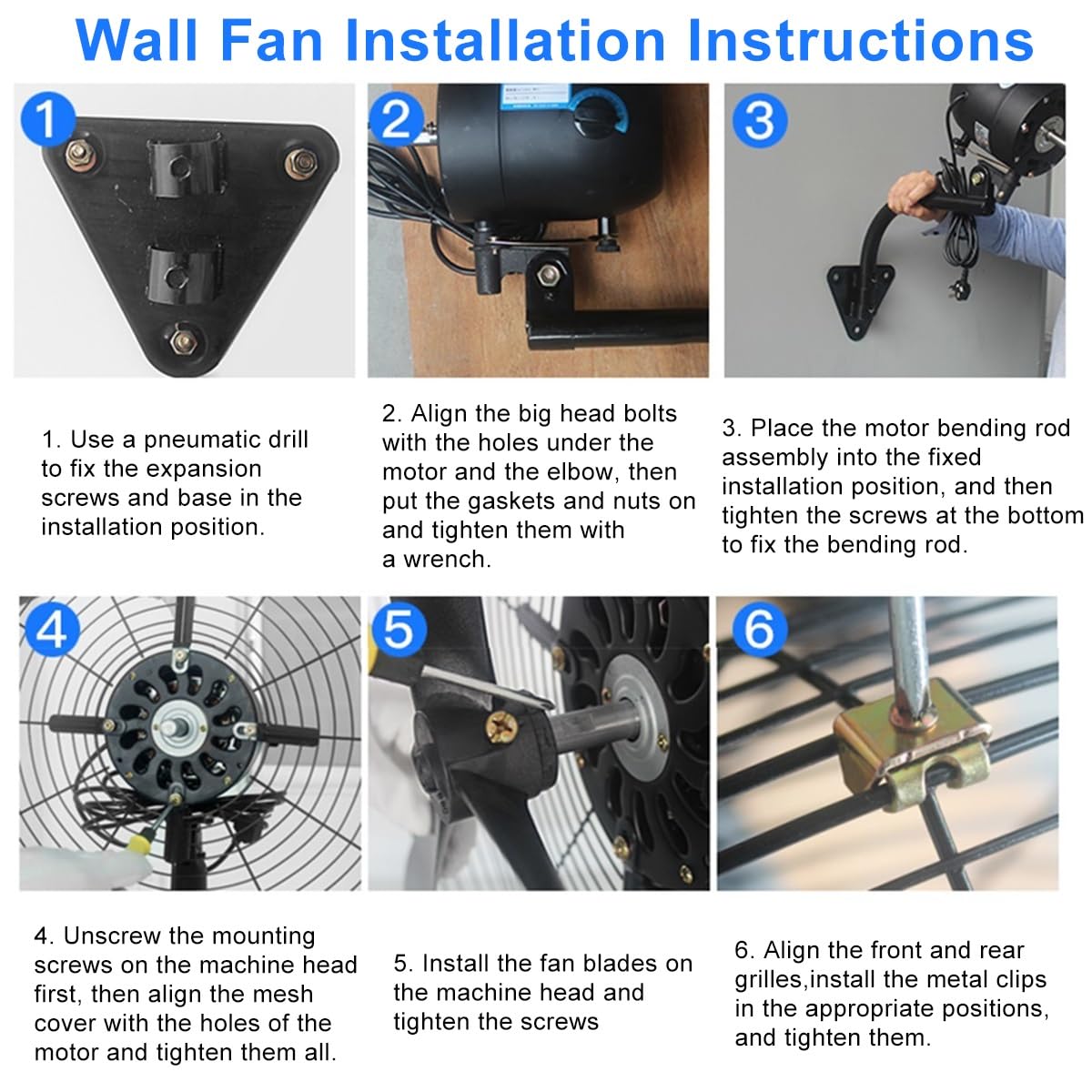 Wall Fan Installation Instructions

1

2

3

1. Use a pneumatic drill to fix the expansion screws and base in the installation position.

2. Align the big head bolts with the holes under the motor and the elbow, then put the gaskets and nuts on and tighten them with a wrench.

3. Place the motor bending rod assembly into the fixed installation position, and then tighten the screws at the bottom to fix the bending rod.

4

5

6

4. Unscrew the mounting screws on the machine head first, then align the mesh cover with the holes of the motor and tighten them all.

5. Install the fan blades on the machine head and tighten the screws

6. Align the front and rear grilles,install the metal clips in the appropriate positions, and tighten them.