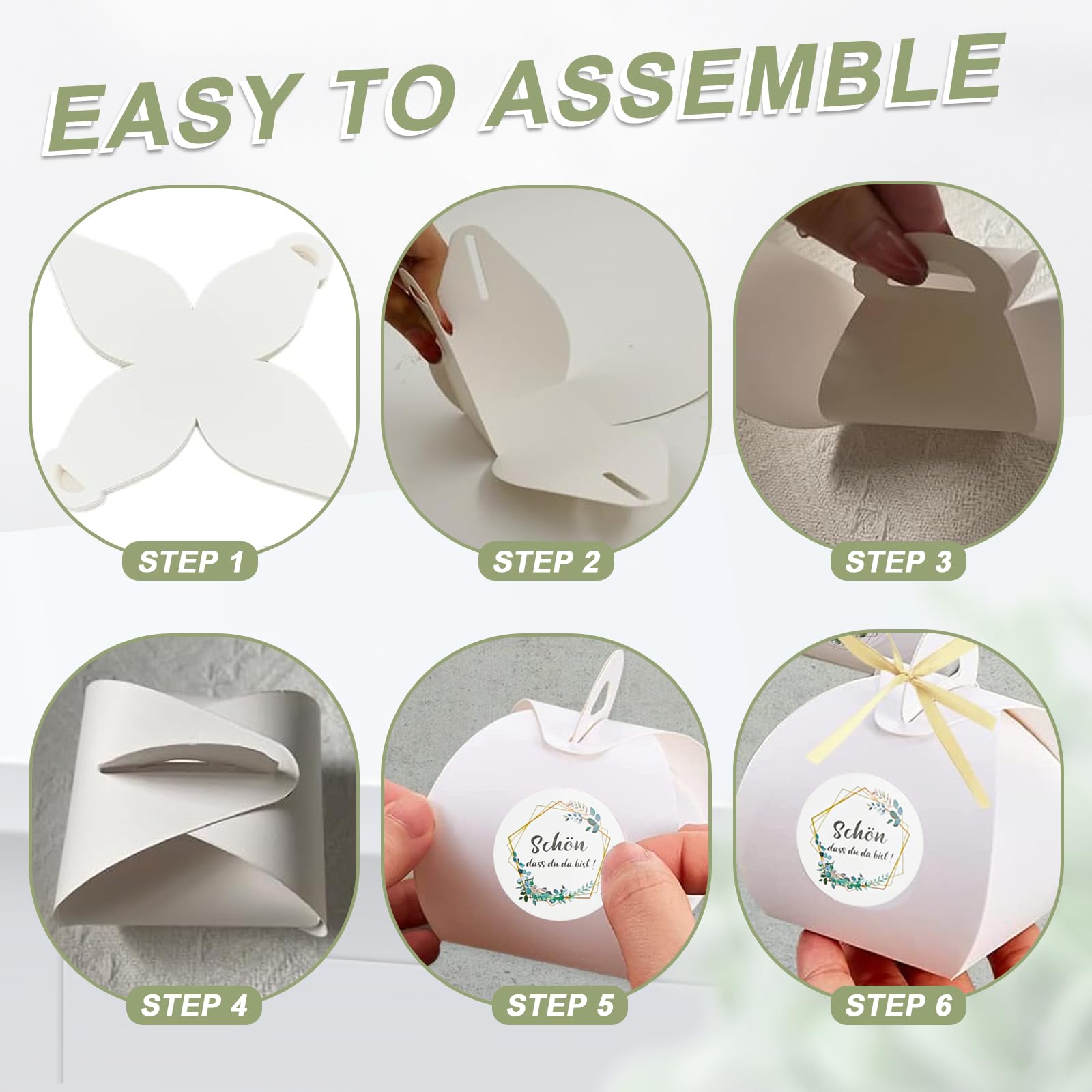 EASY TO ASSEMBLE

STEP 1

STEP 2

STEP 3

STEP 4

Schön dass du da bist !

STEP 5

Schön dass du da bist !

STEP 6