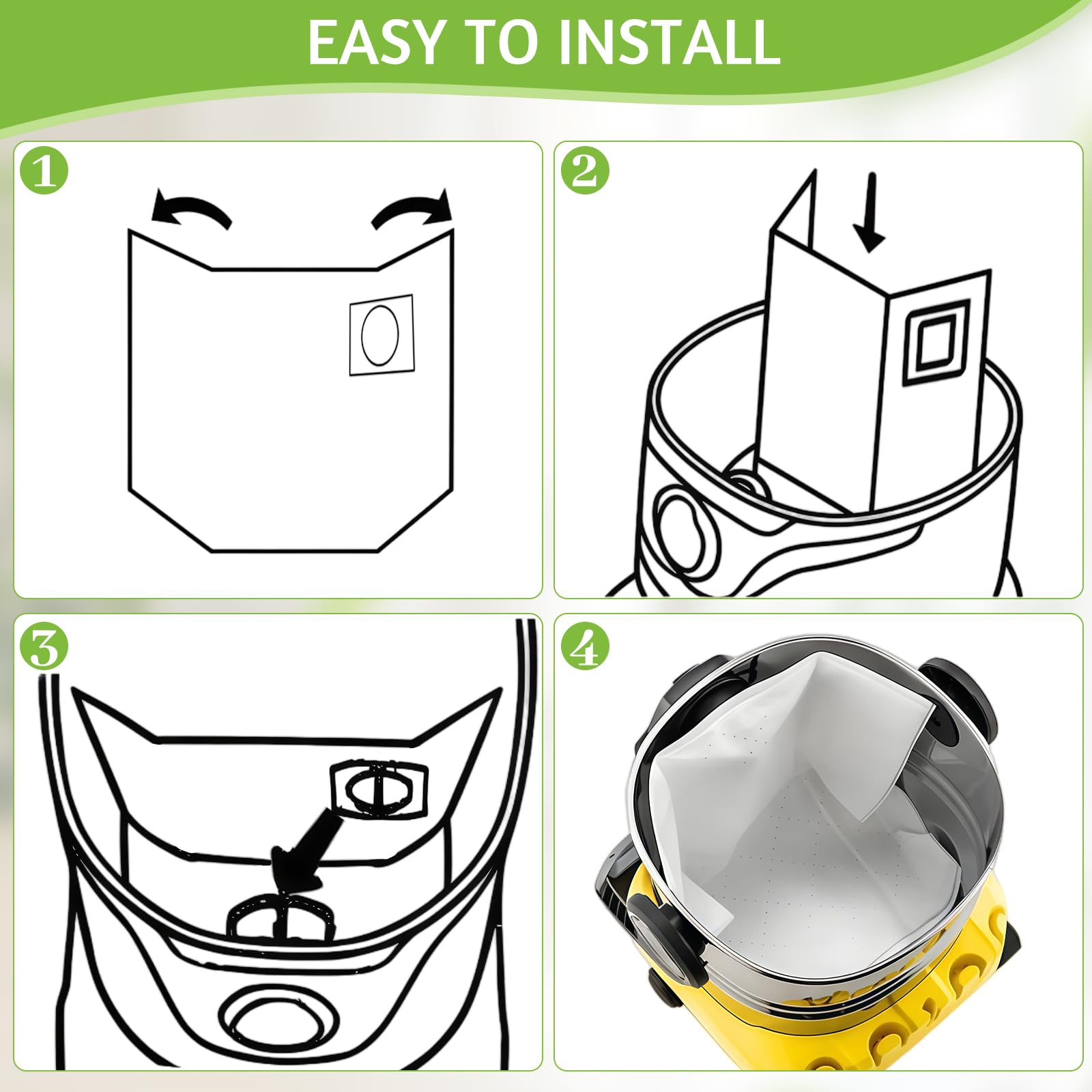 EASY TO INSTALL

1

2

3

4