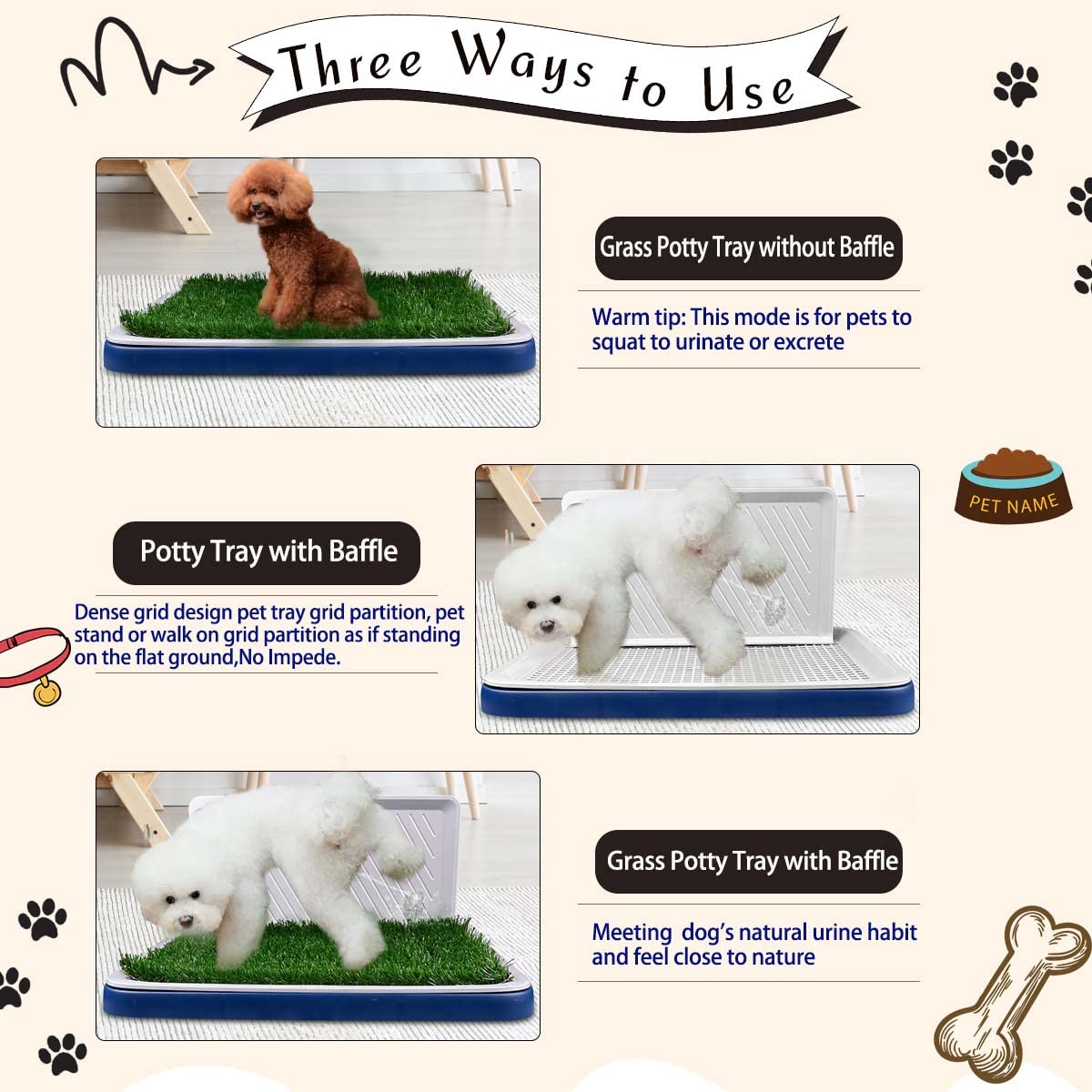 Three Ways to Use

Grass Potty Tray without Baffle

Warm tip: This mode is for pets to squat to urinate or excrete

PET NAME

Potty Tray with Baffle

Dense grid design pet tray grid partition, pet stand or walk on grid partition as if standing on the flat ground,No Impede.

Grass Potty Tray with Baffle

Meeting  dog's natural urine habit and feel close to nature