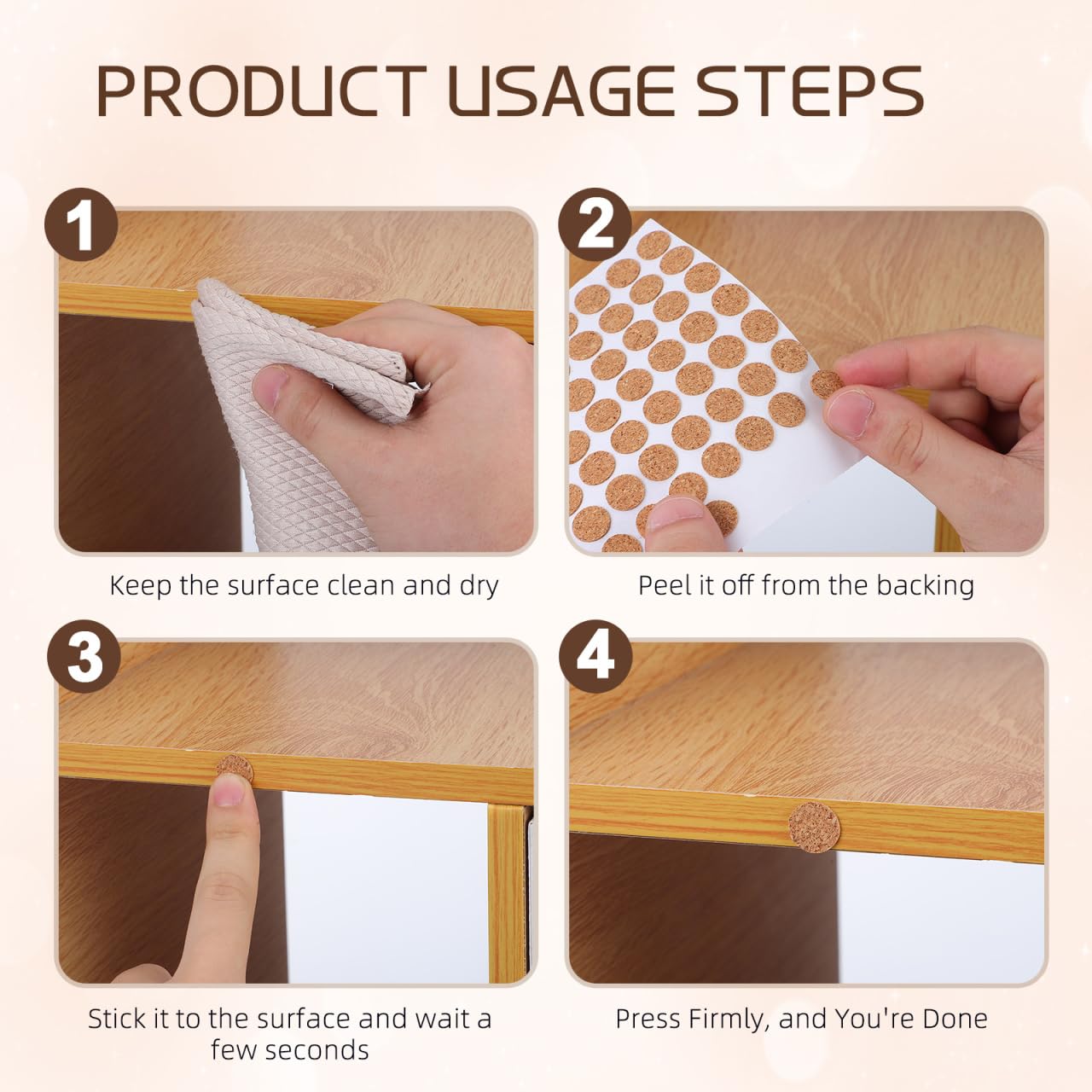 PRODUCT USAGE STEPS

1

Keep the surface clean and dry

2

Peel it off from the backing

3

Stick it to the surface and wait a few seconds

4

Press Firmly, and You're Done