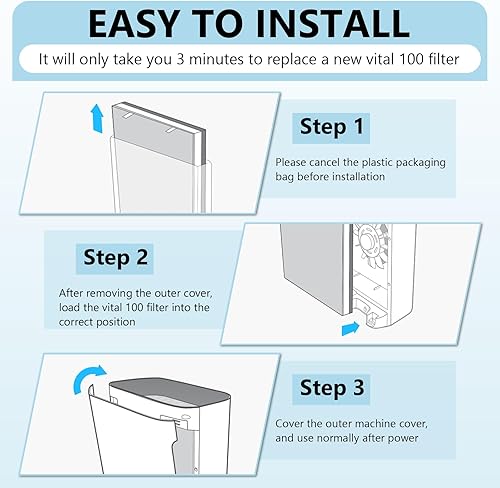 EASY TO INSTALL

It will only take you 3 minutes to replace a new vital 100 filter

Step 1

Please cancel the plastic packaging bag before installation

Step 2

After removing the outer cover, load the vital 100 filter into the correct position

Step 3

Cover the outer machine cover, and use normally after power