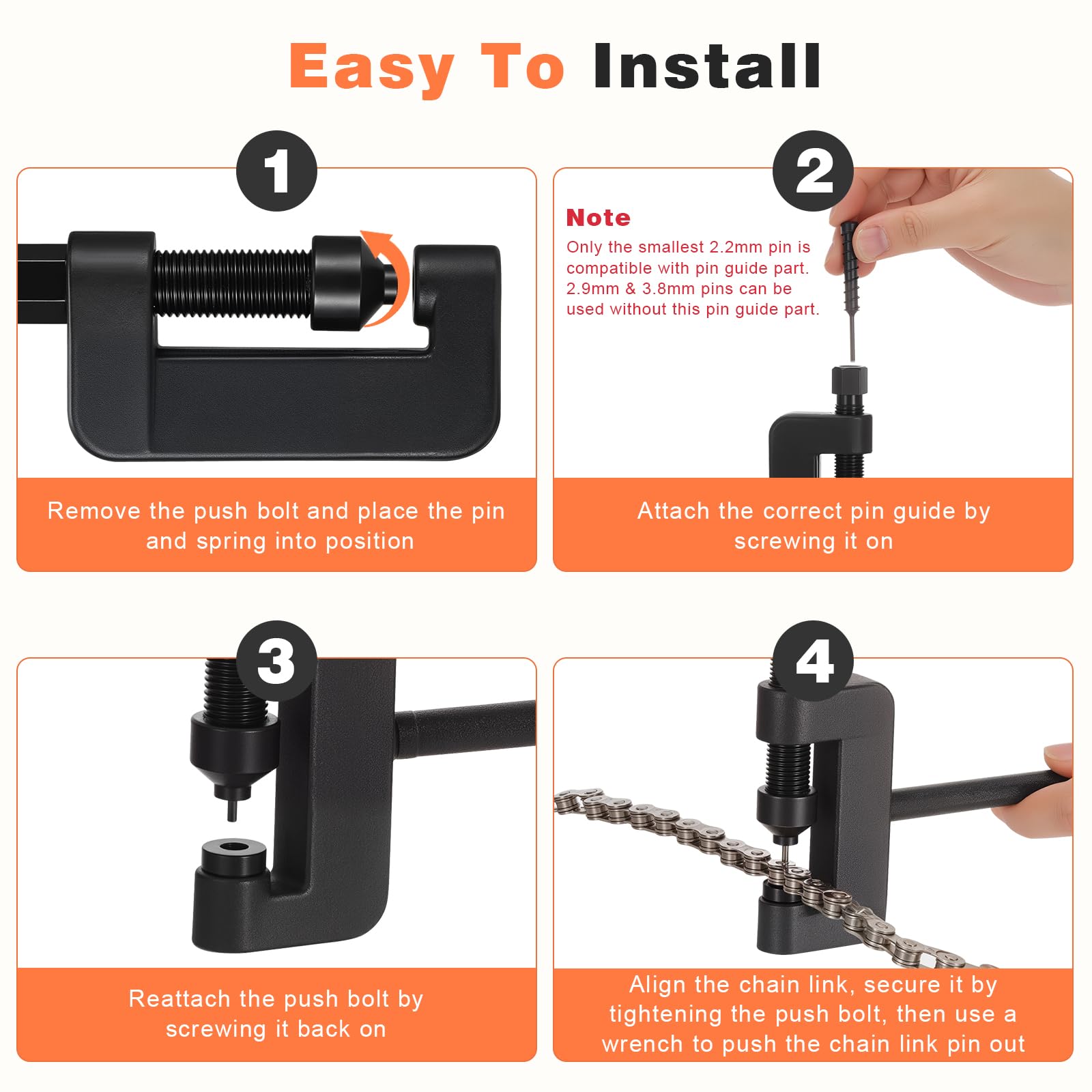 Easy To Install

1

Remove the push bolt and place the pin and spring into position

2

Note
Only the smallest 2.2mm pin is compatible with pin guide part. 2.9mm & 3.8mm pins can be used without this pin guide part.

Attach the correct pin guide by screwing it on

3

Reattach the push bolt by screwing it back on

4

Align the chain link, secure it by tightening the push bolt, then use a wrench to push the chain link pin out