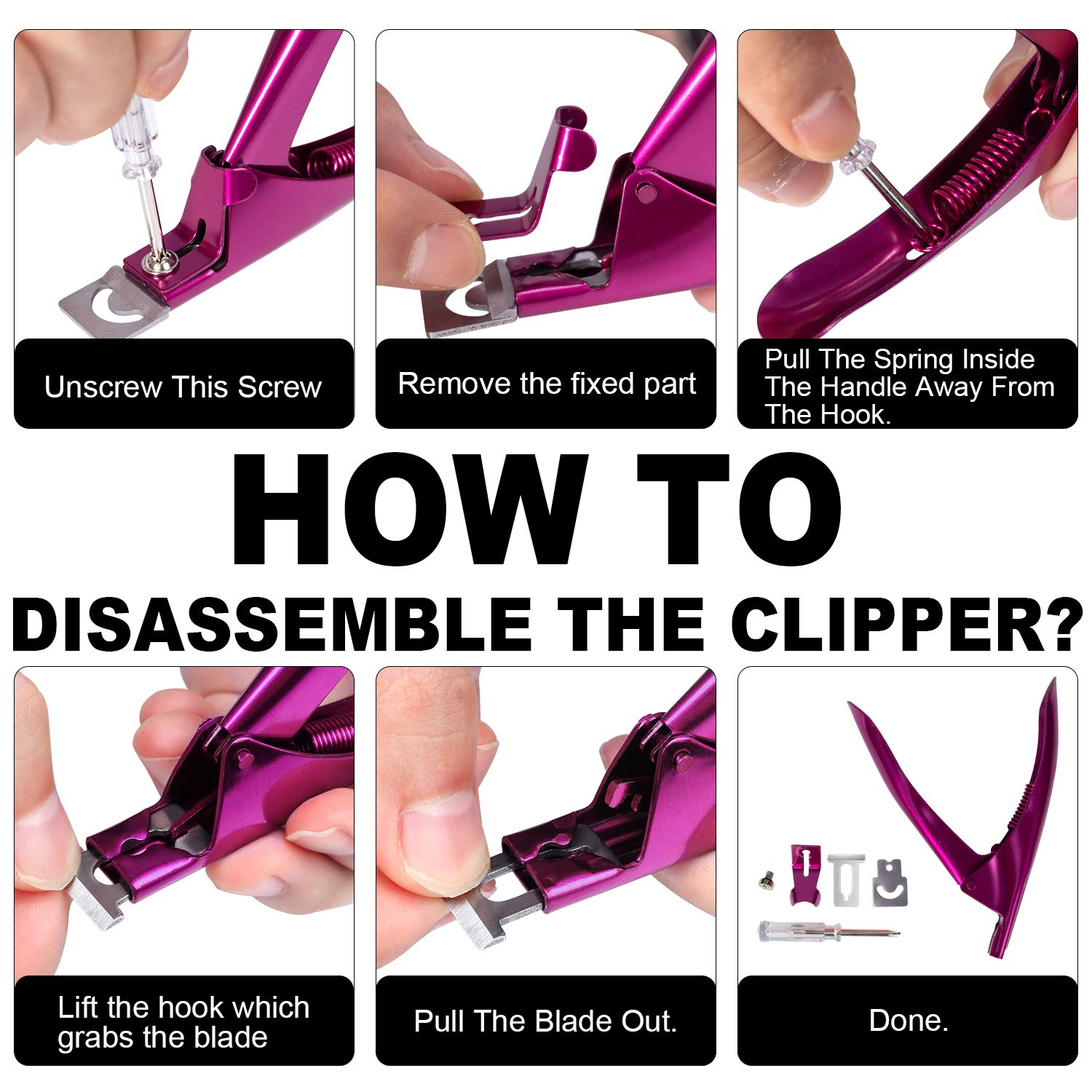 Unscrew This Screw

Remove the fixed part

Pull The Spring Inside The Handle Away From The Hook.

HOW TO

DISASSEMBLE THE CLIPPER?

Lift the hook which grabs the blade

Pull The Blade Out.

Done.