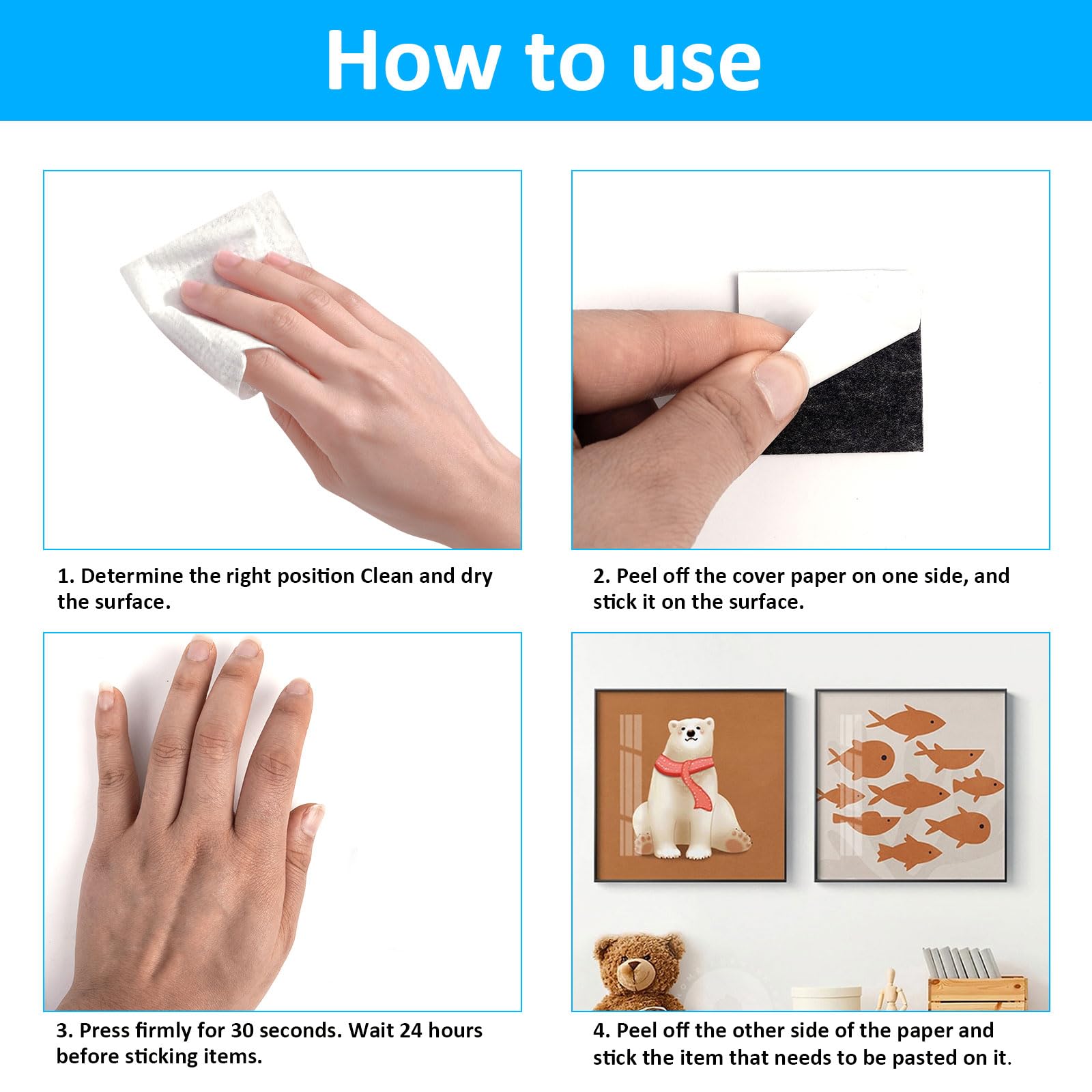 How to use

1. Determine the right position Clean and dry the surface.

2. Peel off the cover paper on one side, and stick it on the surface.

3. Press firmly for 30 seconds. Wait 24 hours before sticking items.

4. Peel off the other side of the paper and stick the item that needs to be pasted on it.