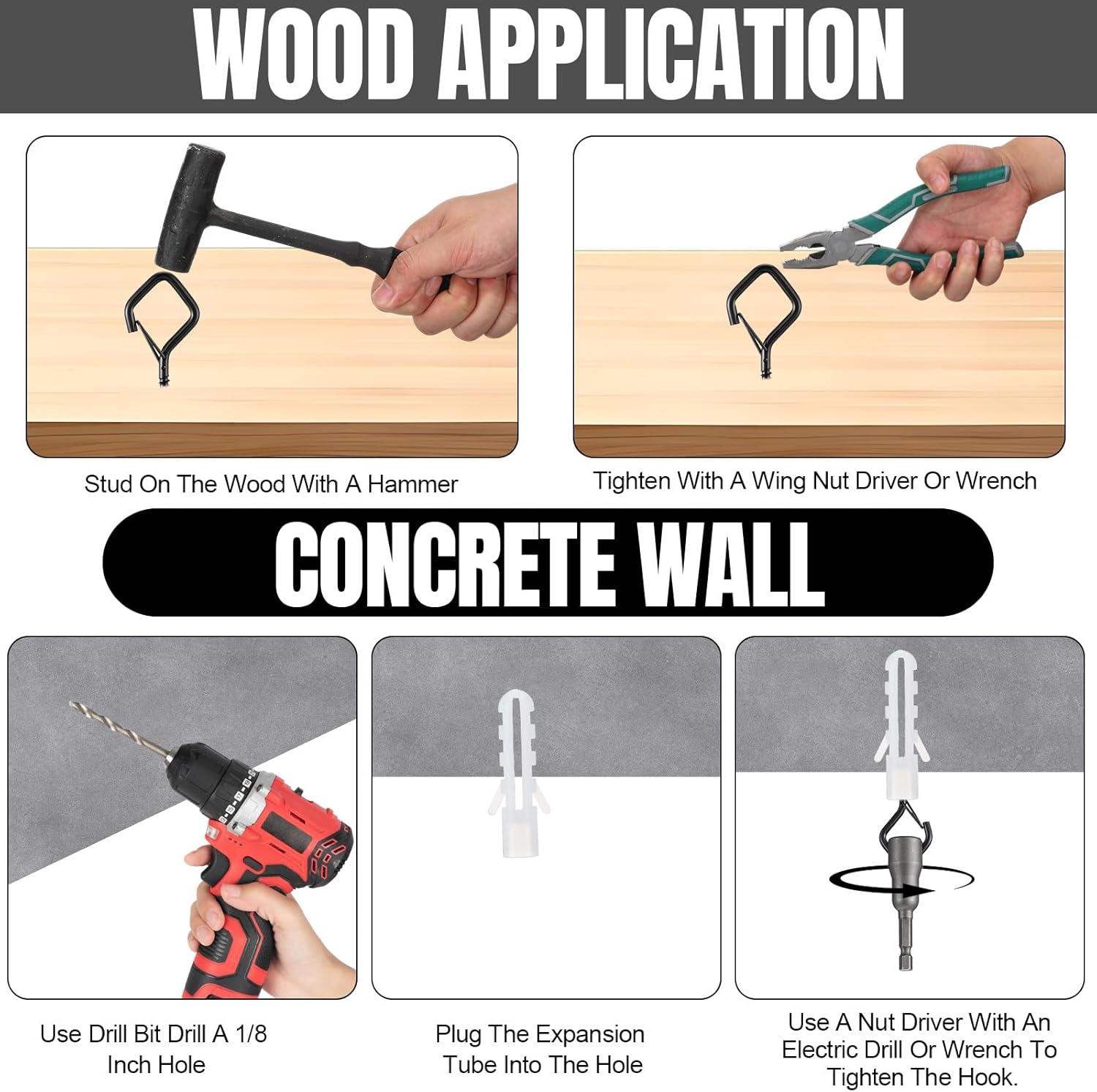 WOOD APPLICATION

Stud On The Wood With A Hammer

Tighten With A Wing Nut Driver Or Wrench

CONCRETE WALL

Use Drill Bit Drill A 1/8 Inch Hole

Plug The Expansion Tube Into The Hole

Use A Nut Driver With An Electric Drill Or Wrench To Tighten The Hook.