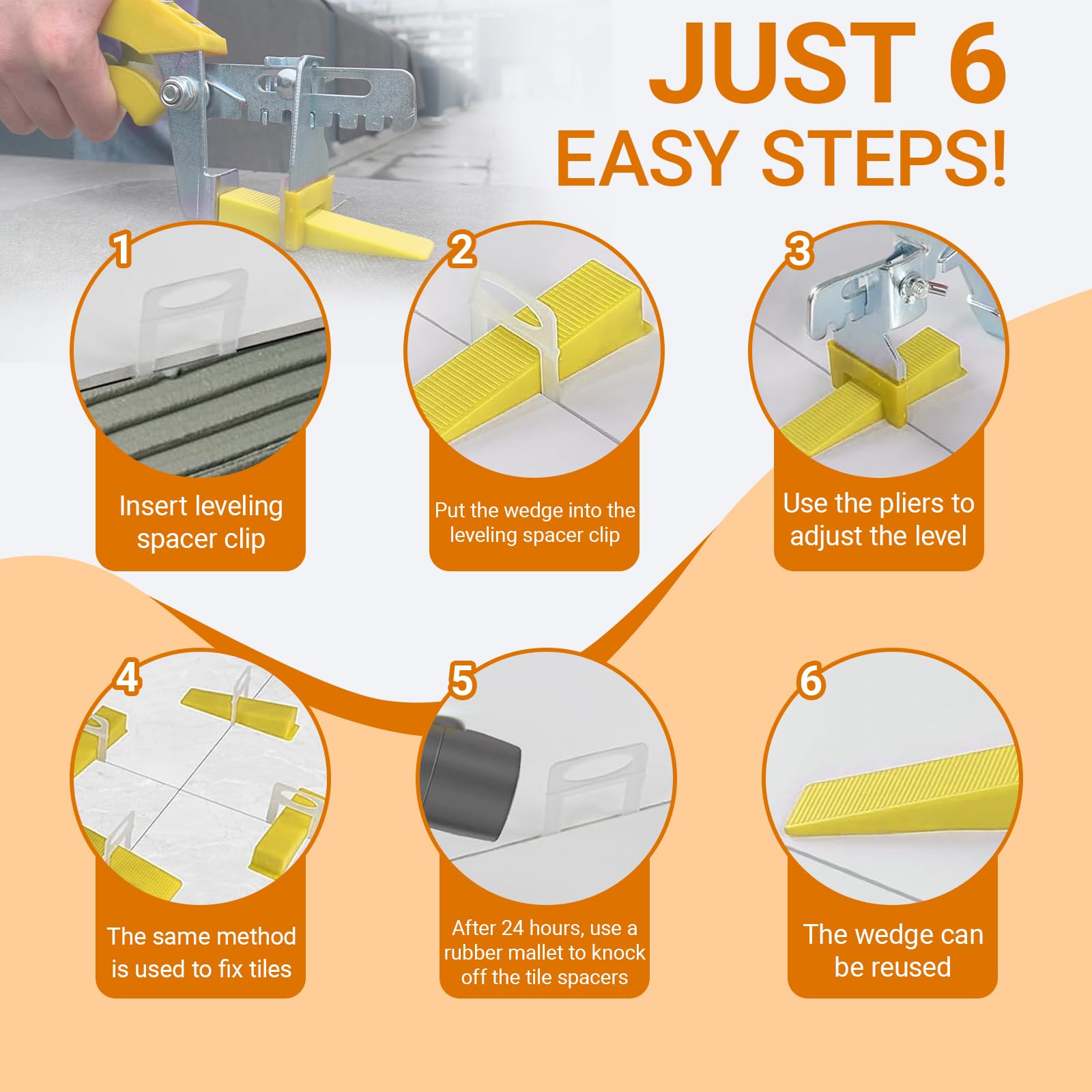 JUST 6
EASY STEPS!

1
Insert leveling spacer clip

2
Put the wedge into the leveling spacer clip

3
Use the pliers to adjust the level

4
The same method is used to fix tiles

5
After 24 hours, use a rubber mallet to knock off the tile spacers

6
The wedge can be reused