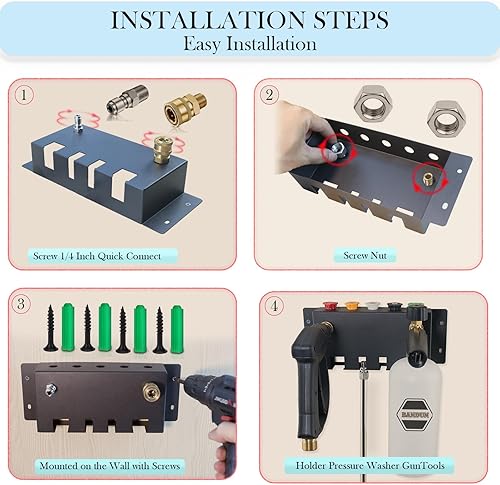 INSTALLATION STEPS
Easy Installation

1

Screw 1/4 Inch Quick Connect

2

Screw Nut

3

Mounted on the Wall with Screws

4

BANDUN

Holder Pressure Washer GunTools