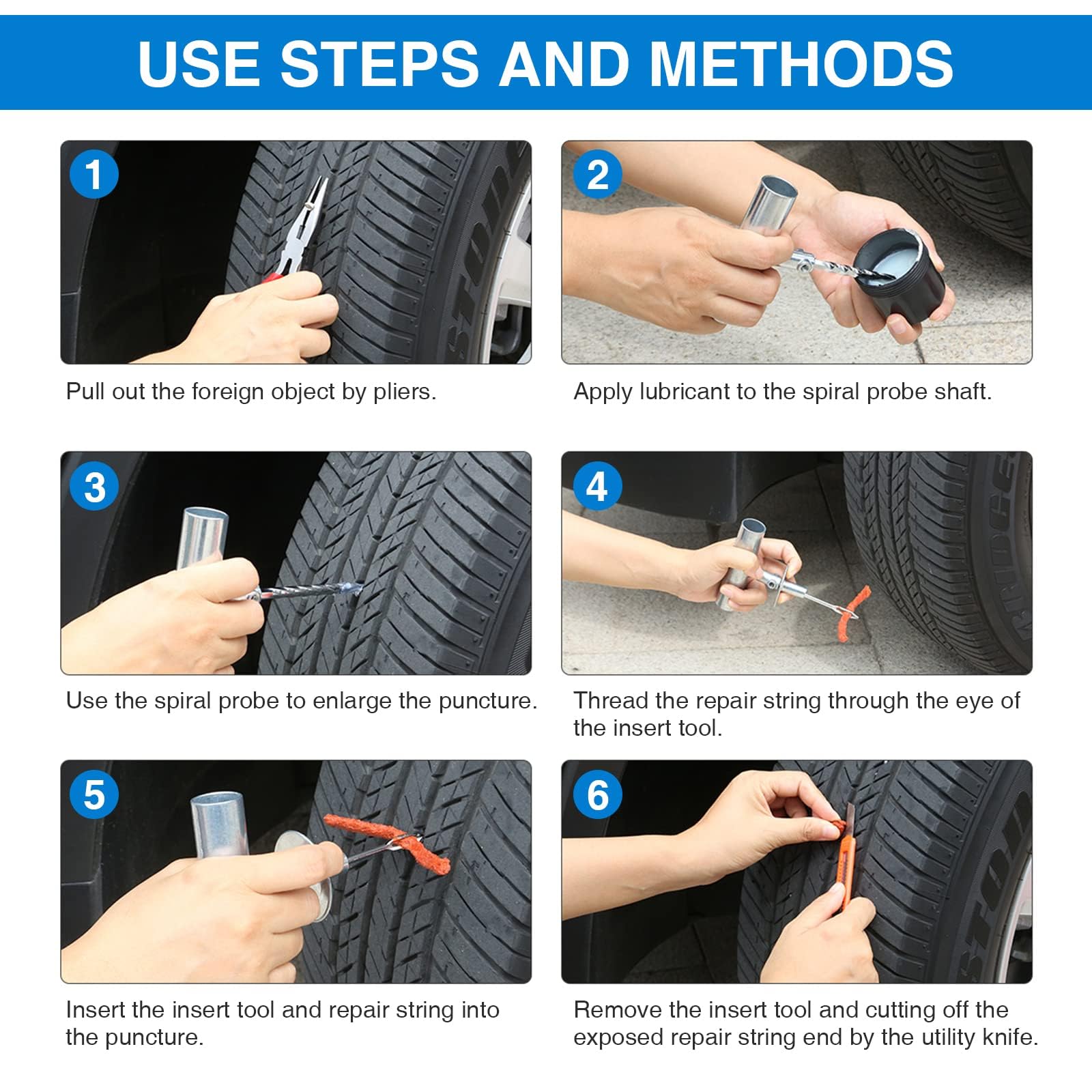 USE STEPS AND METHODS

1

Pull out the foreign object by pliers.

2

Apply lubricant to the spiral probe shaft.

3

Use the spiral probe to enlarge the puncture.

4

Thread the repair string through the eye of the insert tool.

5

Insert the insert tool and repair string into the puncture.

6

Remove the insert tool and cutting off the exposed repair string end by the utility knife.