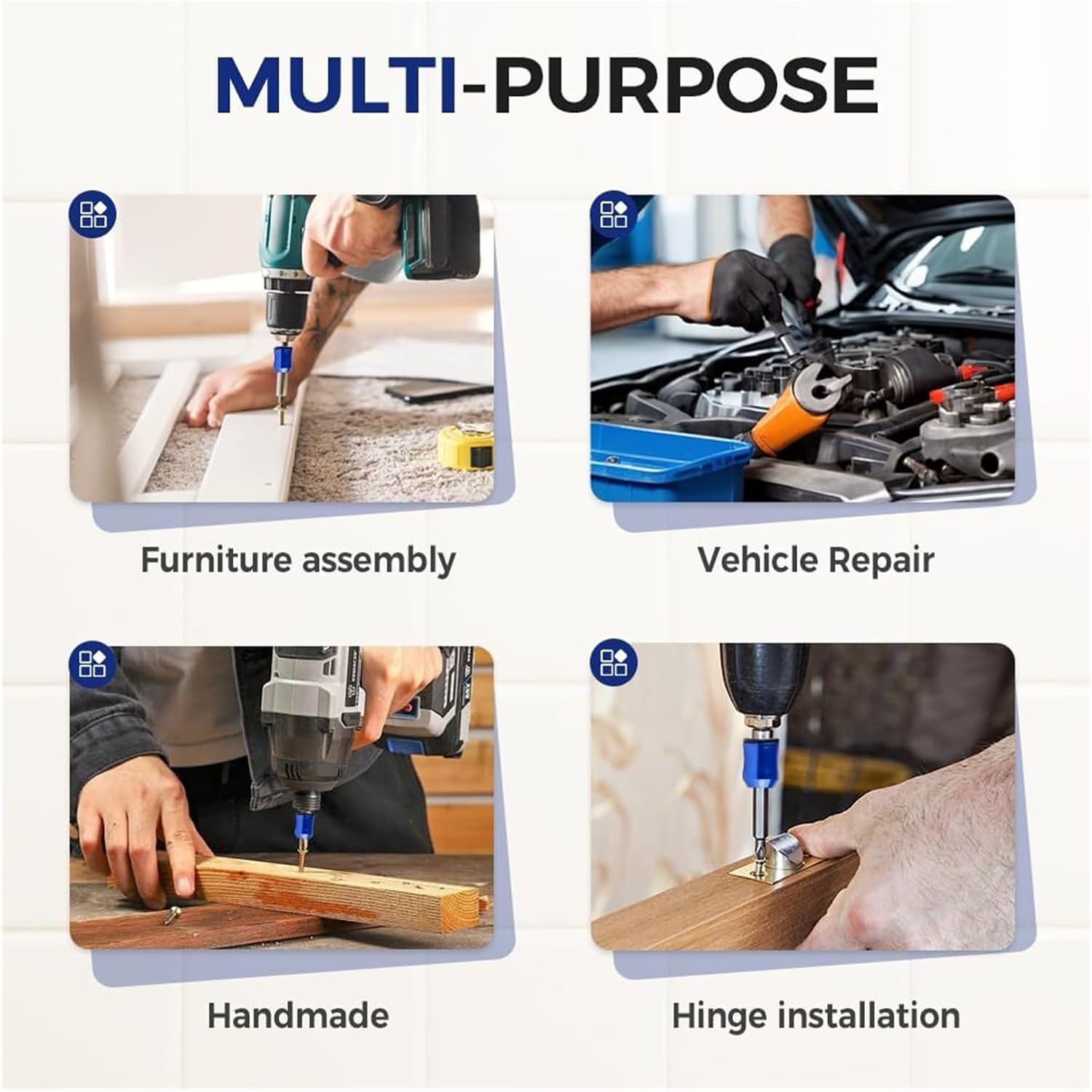 MULTI-PURPOSE

Furniture assembly

Vehicle Repair

Handmade

Hinge installation