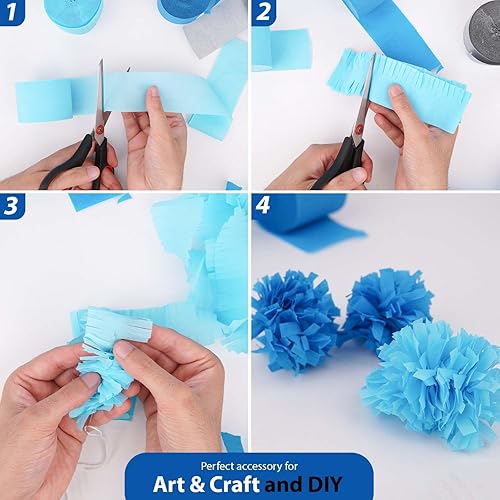 1

2

3

4

Perfect accessory for
Art & Craft and DIY