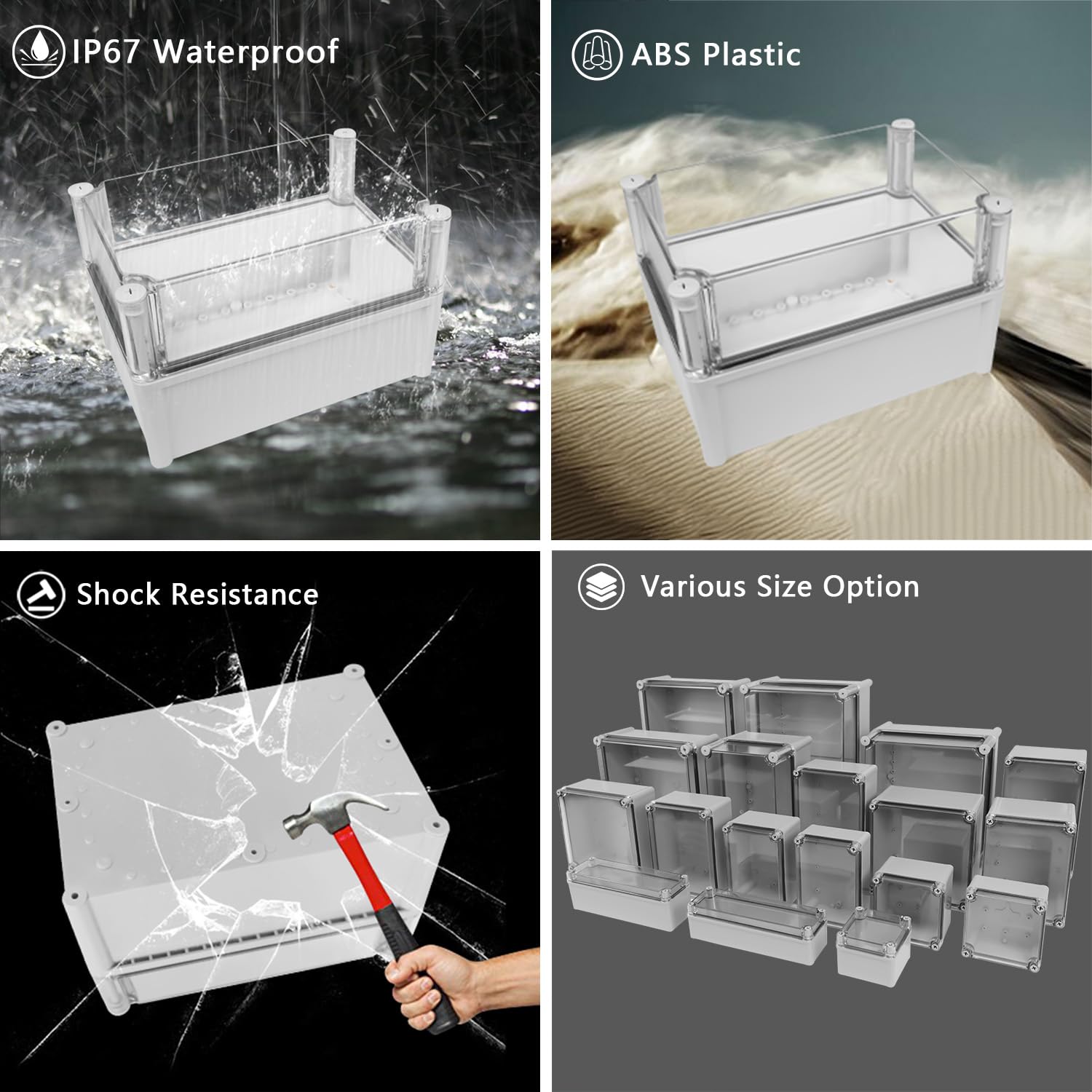 IP67 Waterproof

ABS Plastic

Shock Resistance

Various Size Option