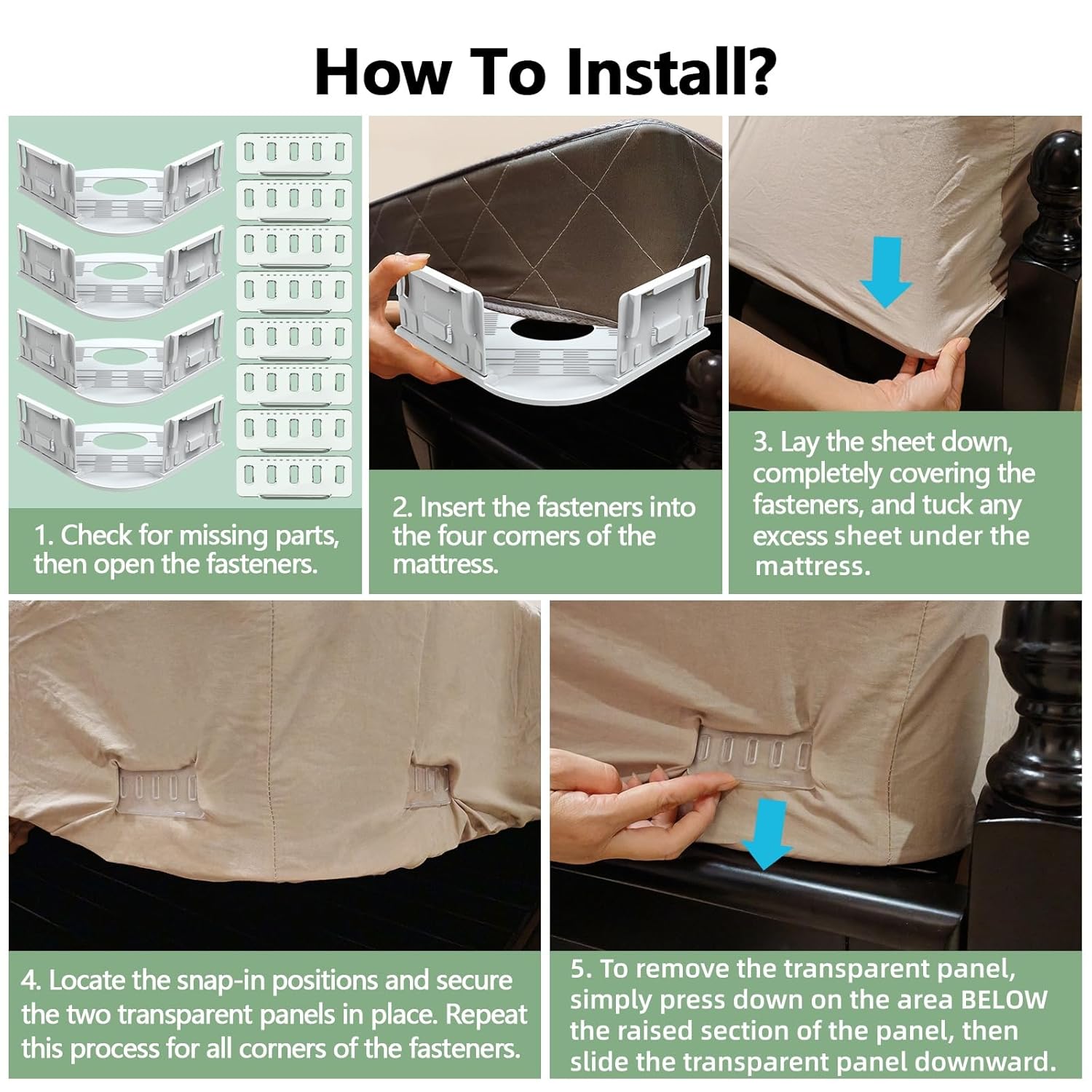 How To Install?

1. Check for missing parts, then open the fasteners.

2. Insert the fasteners into the four corners of the mattress.

3. Lay the sheet down, completely covering the fasteners, and tuck any excess sheet under the mattress.

4. Locate the snap-in positions and secure the two transparent panels in place. Repeat this process for all corners of the fasteners.

5. To remove the transparent panel, simply press down on the area BELOW the raised section of the panel, then slide the transparent panel downward.