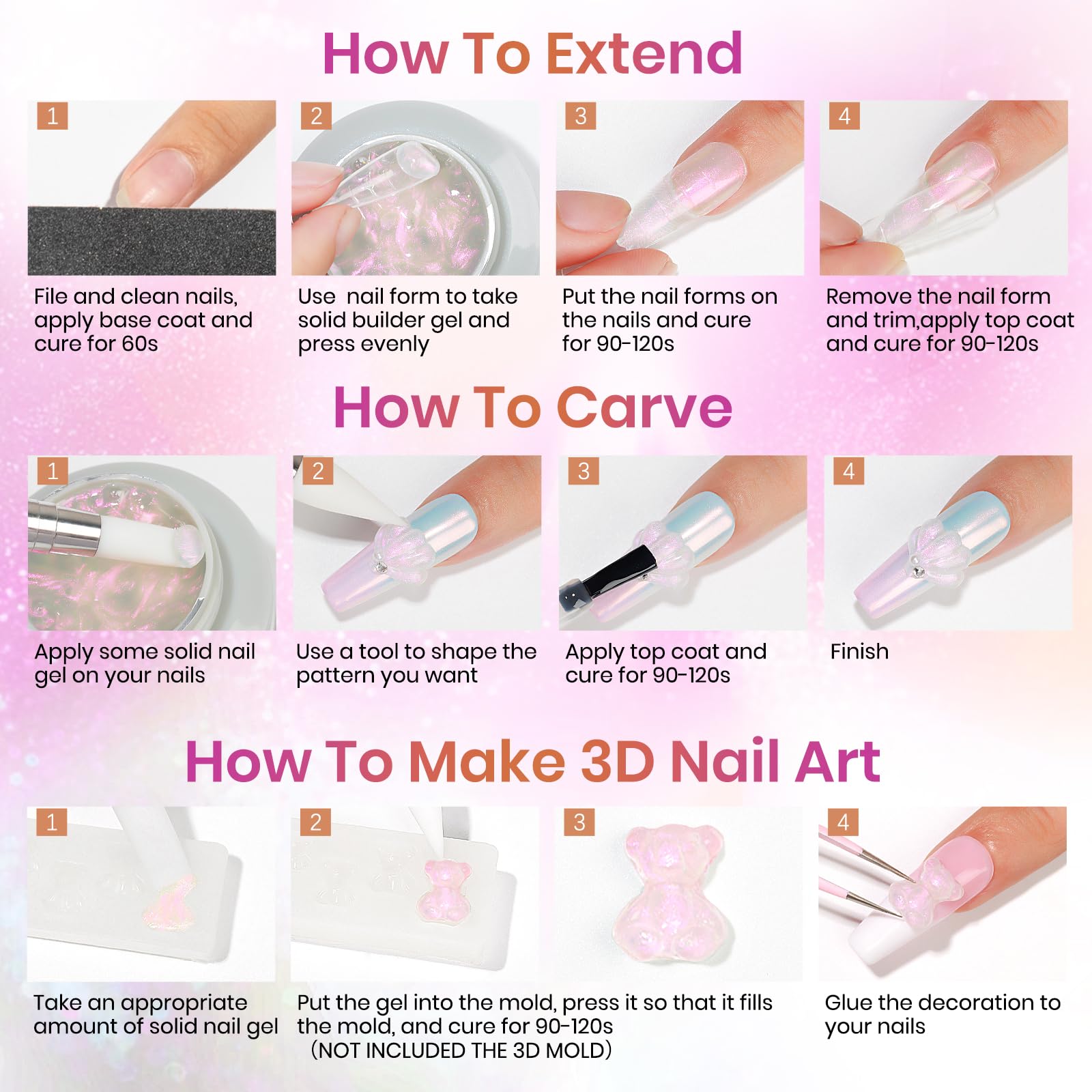 How To Extend

1
File and clean nails, apply base coat and cure for 60s

2
Use  nail form to take solid builder gel and press evenly

3
Put the nail forms on the nails and cure for 90-120s

4
Remove the nail form and trim,apply top coat and cure for 90-120s

How To Carve

1
Apply some solid nail gel on your nails

2
Use a tool to shape the pattern you want

3
Apply top coat and cure for 90-120s

4
Finish

How To Make 3D Nail Art

1
Take an appropriate amount of solid nail gel

2

3
Put the gel into the mold, press it so that it fills the mold, and cure for 90-120s
(NOT INCLUDED THE 3D MOLD)

4
Glue the decoration to your nails