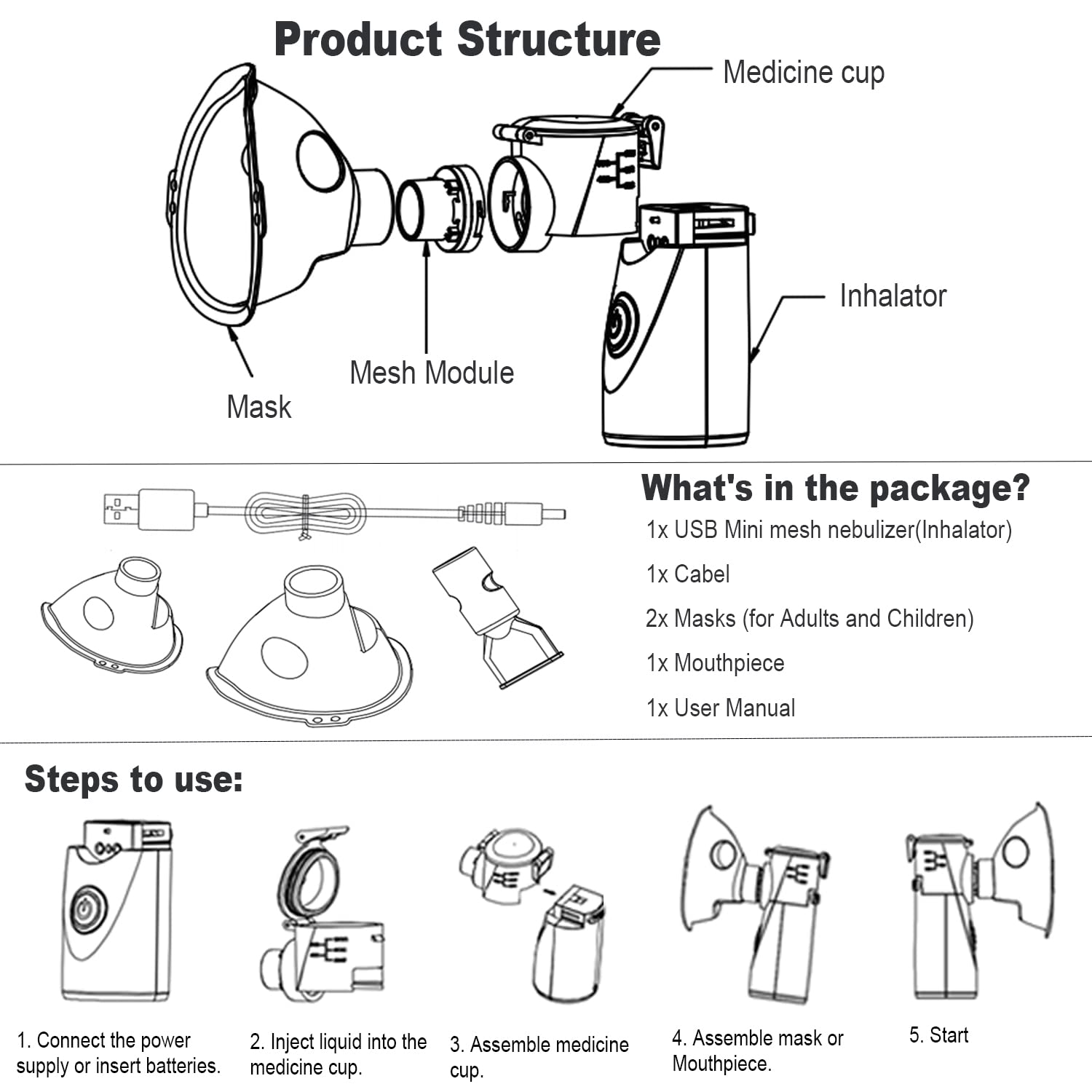 Product Structure

Medicine cup

Inhalator

Mesh Module

Mask

What's in the package?

1x USB Mini mesh nebulizer(Inhalator)

1x Cabel

2x Masks (for Adults and Children)

1x Mouthpiece

1x User Manual

Steps to use:

1. Connect the power supply or insert batteries.

2. Inject liquid into the medicine cup.

3. Assemble medicine cup.

4. Assemble mask or Mouthpiece.

5. Start