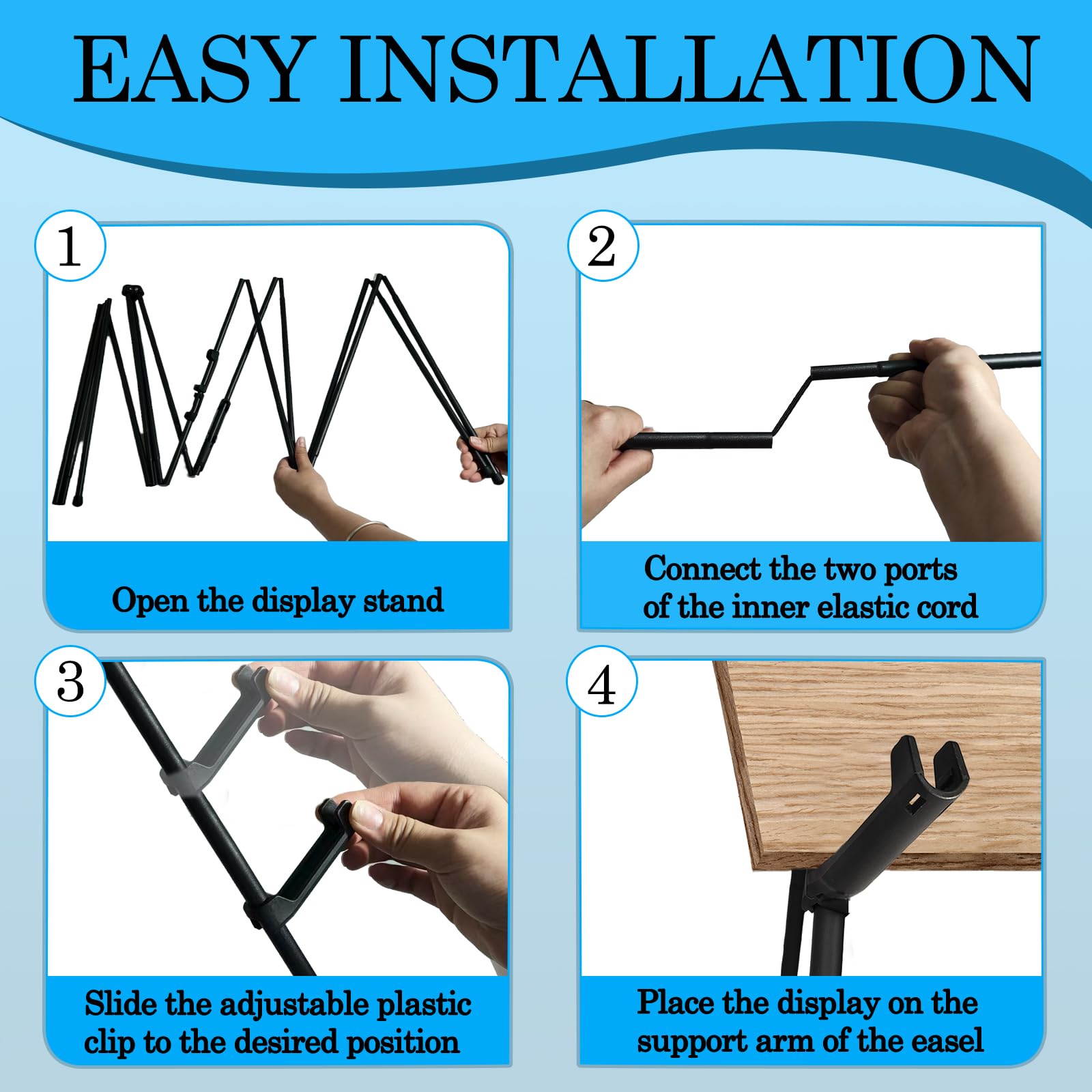 EASY INSTALLATION

1

Open the display stand

2

Connect the two ports of the inner elastic cord

3

Slide the adjustable plastic clip to the desired position

4

Place the display on the support arm of the easel