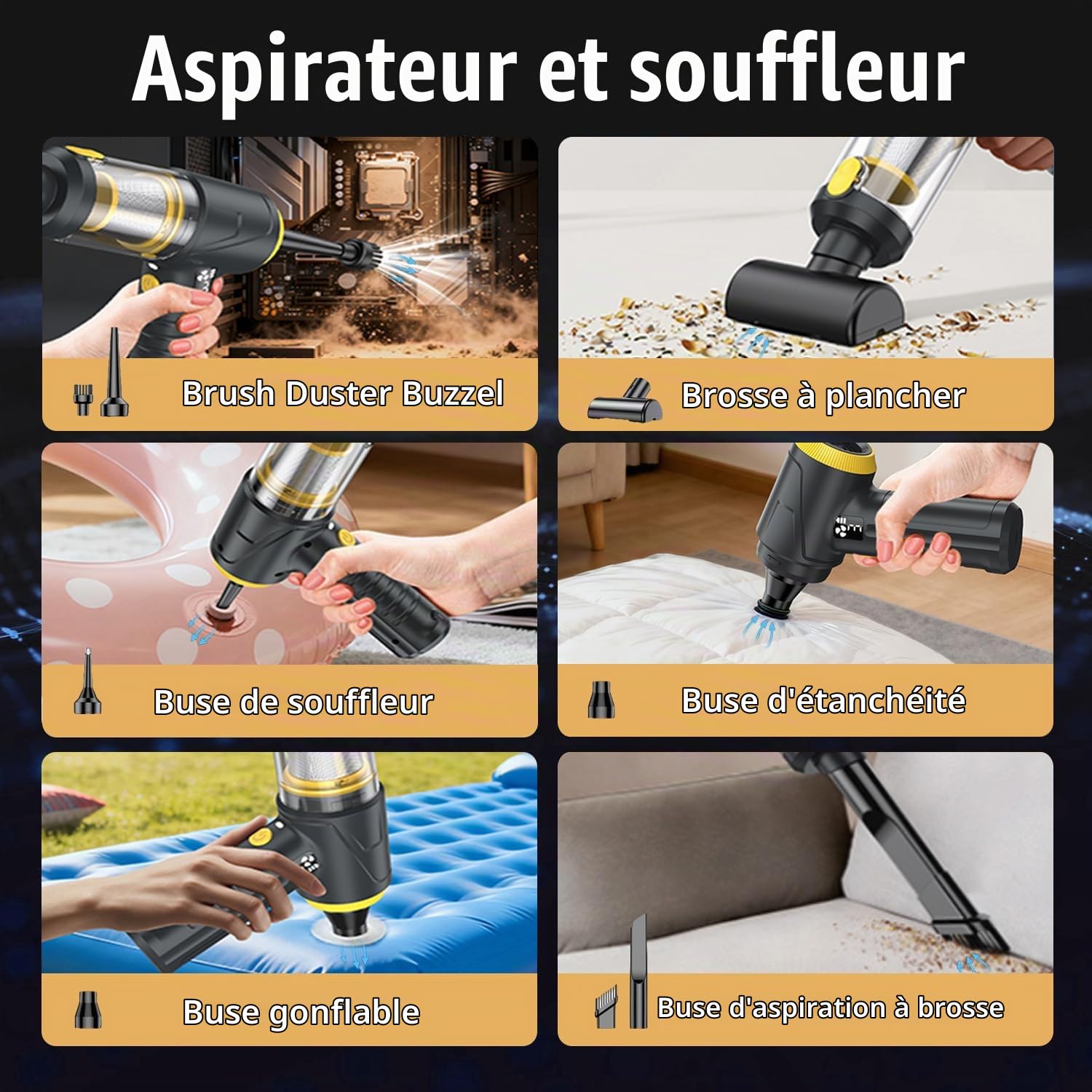 Aspirateur et souffleur

Brush Duster Buzzel

Brosse à plancher

Buse de souffleur

Buse d'étanchéité

Buse gonflable

Buse d'aspiration à brosse