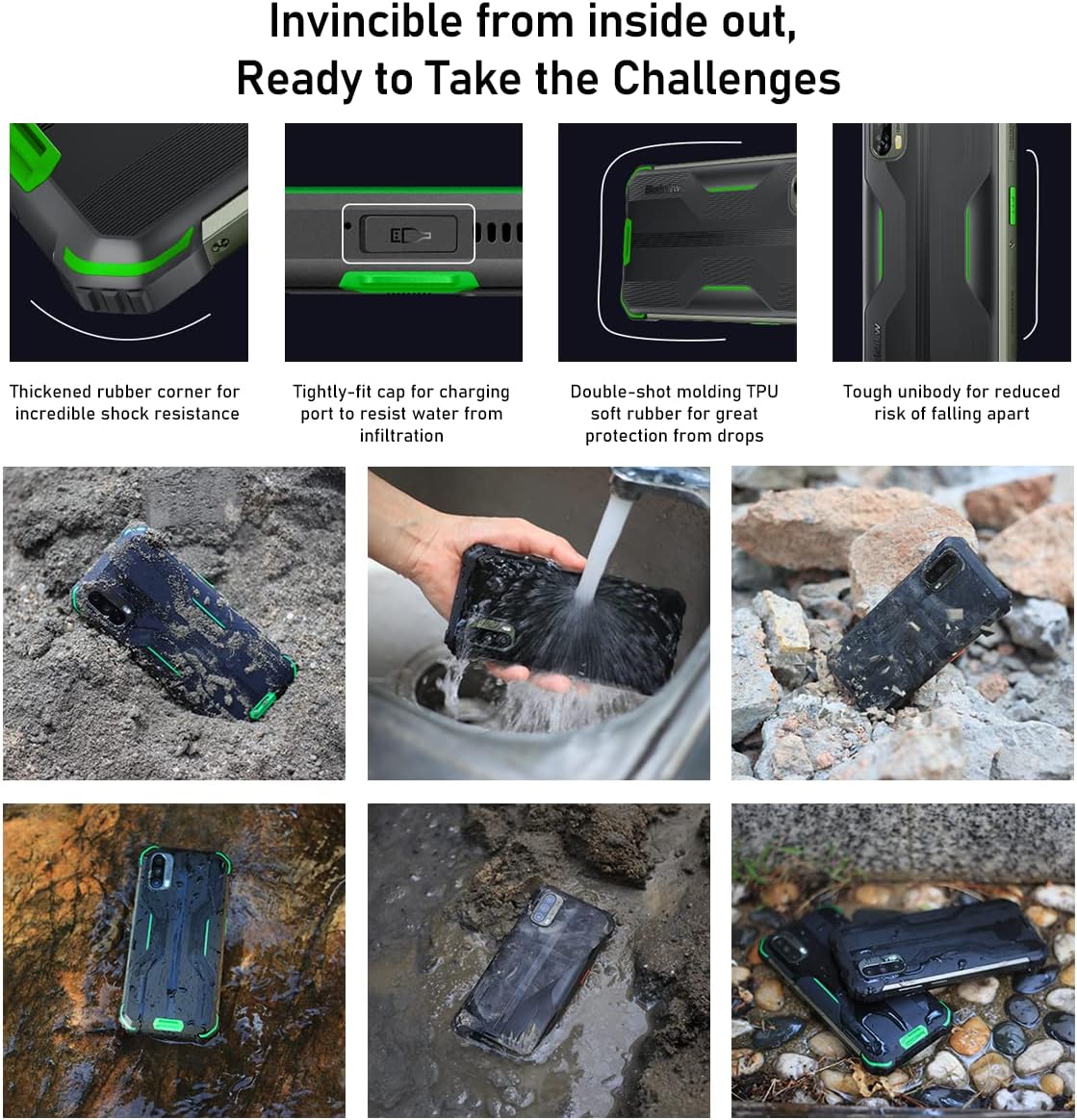 Invincible from inside out,
Ready to Take the Challenges

Thickened rubber corner for incredible shock resistance

Tightly-fit cap for charging port to resist water from infiltration

Double-shot molding TPU soft rubber for great protection from drops

Tough unibody for reduced risk of falling apart