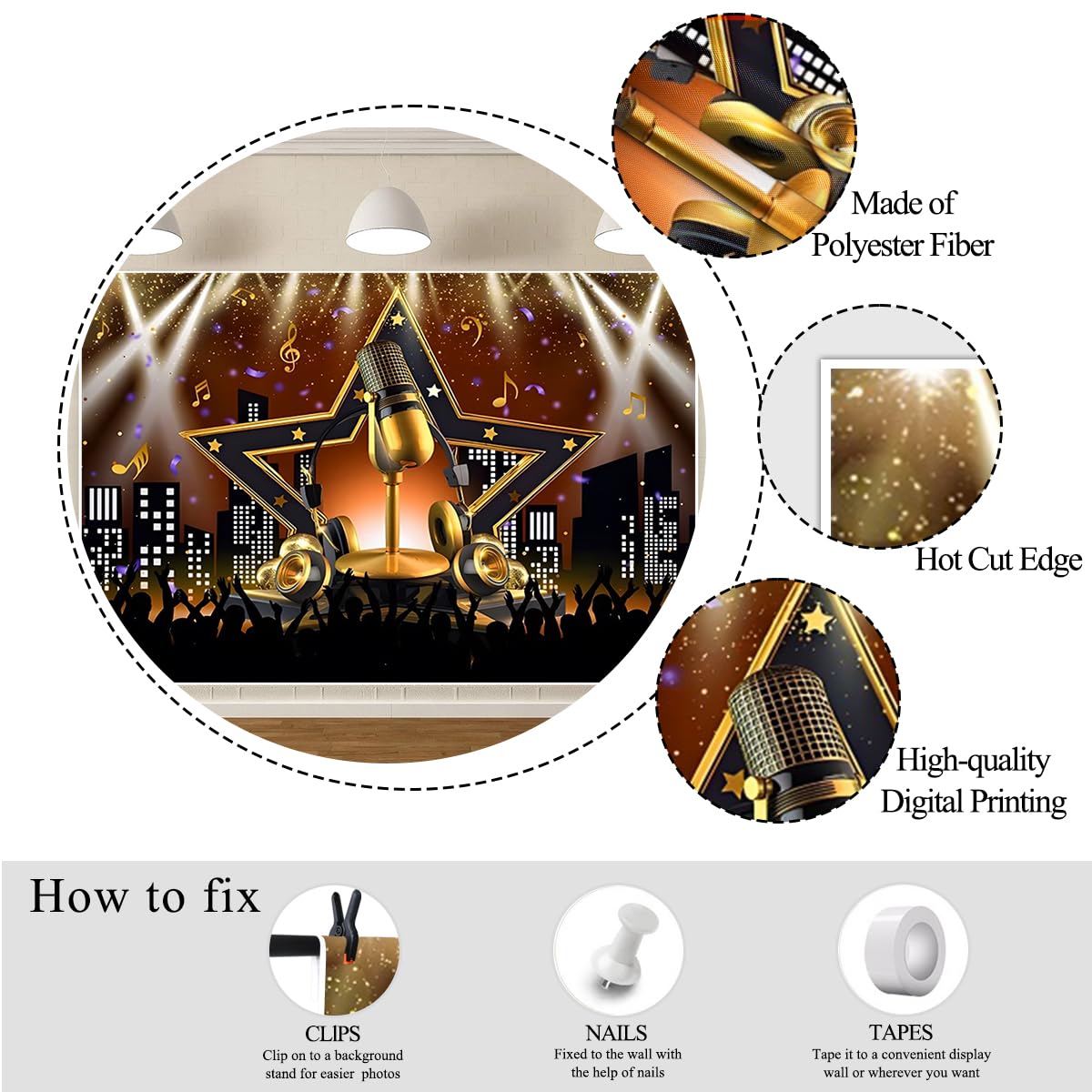 Made of Polyester Fiber

Hot Cut Edge

High-quality Digital Printing

How to fix

CLIPS
Clip on to a background stand for easier photos

NAILS
Fixed to the wall with the help of nails

TAPES
Tape it to a convenient display wall or wherever you want