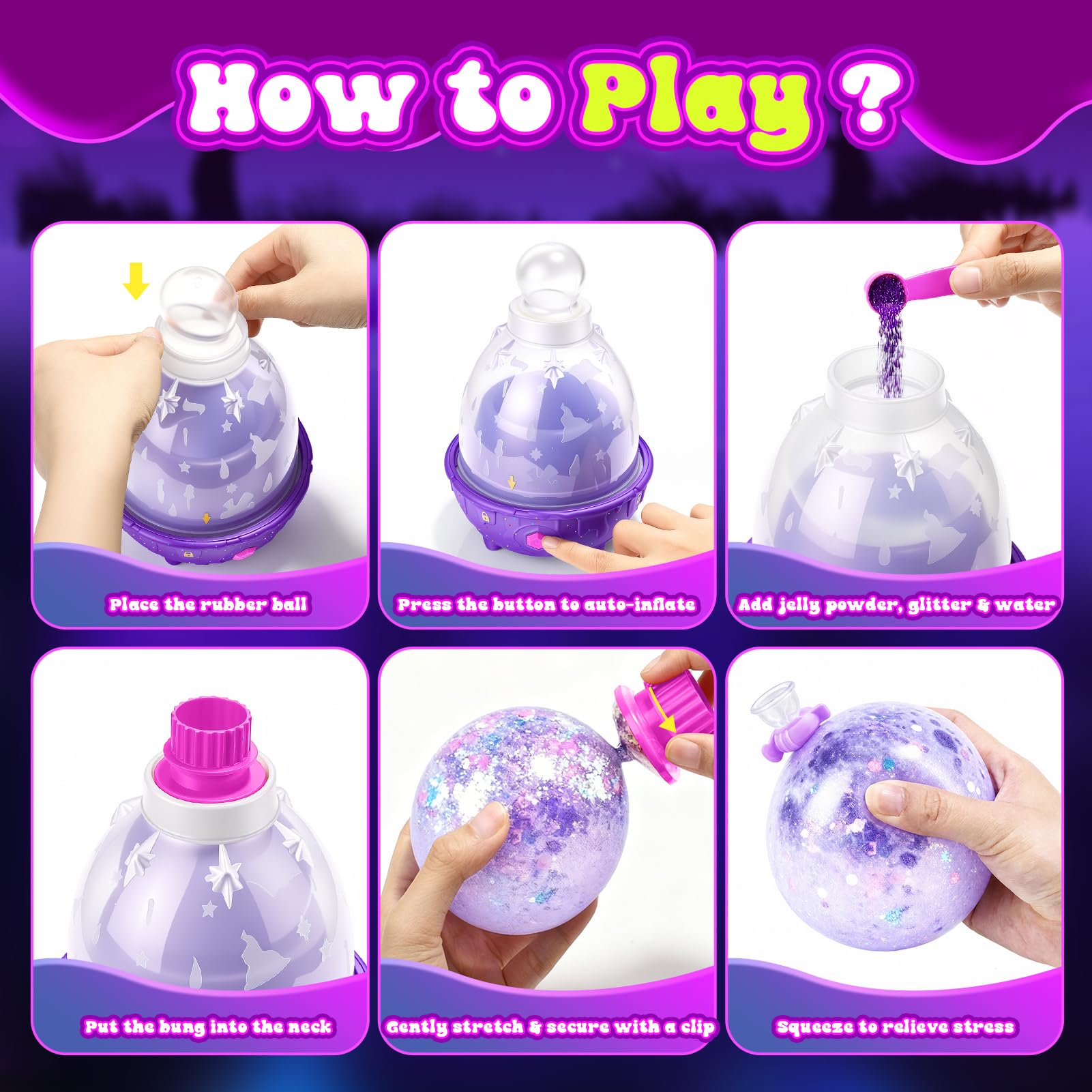 How to Play ?

Place the rubber ball

Press the button to auto-inflate

Add jelly powder, glitter & water

Put the bung into the neck

Gently stretch & secure with a clip

Squeeze to relieve stress