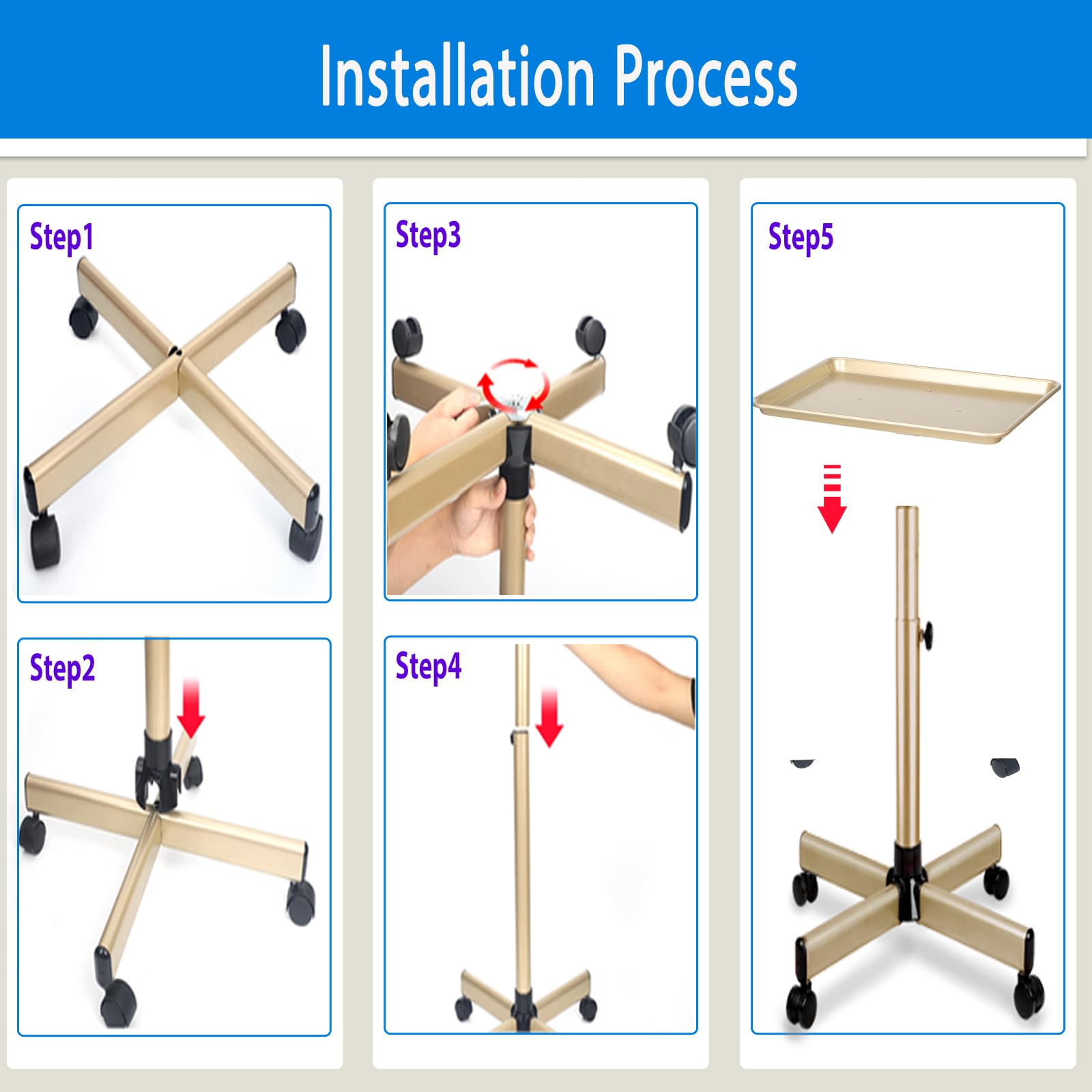 Installation Process

Step1

Step2

Step3

Step4

Step5