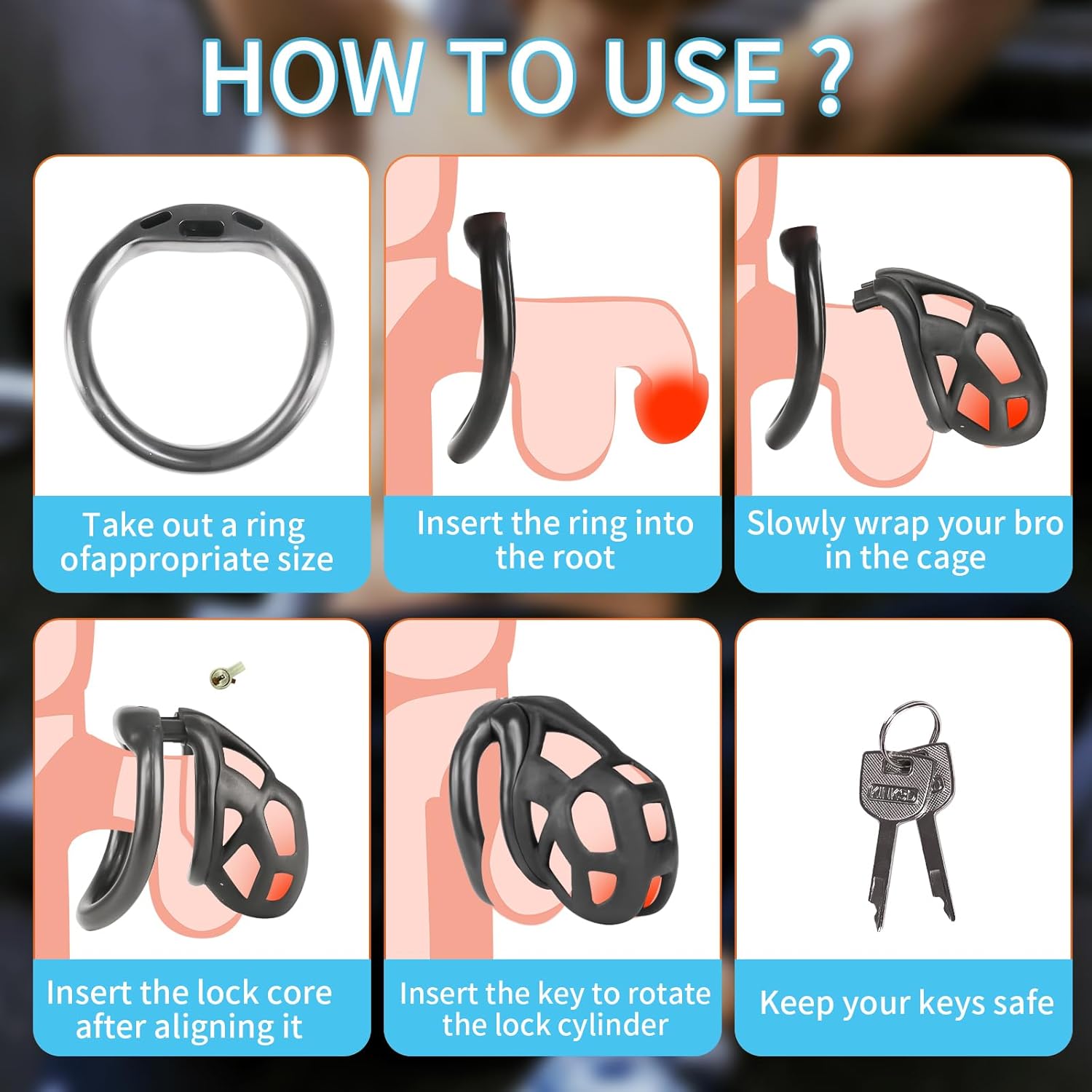 HOW TO USE ?

Take out a ring ofappropriate size

Insert the ring into the root

Slowly wrap your bro in the cage

Insert the lock core after aligning it

Insert the key to rotate the lock cylinder

Keep your keys safe