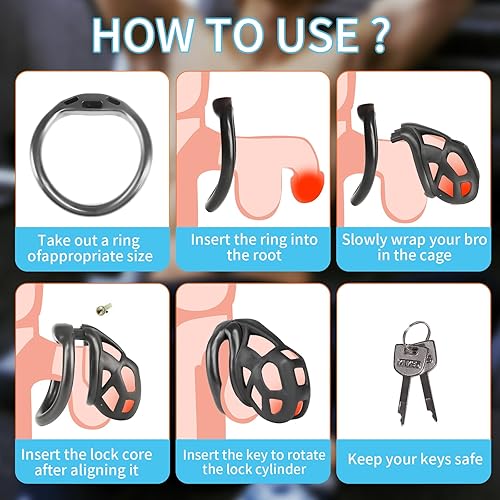 HOW TO USE ?

Take out a ring ofappropriate size

Insert the ring into the root

Slowly wrap your bro in the cage

Insert the lock core after aligning it

Insert the key to rotate the lock cylinder

Keep your keys safe