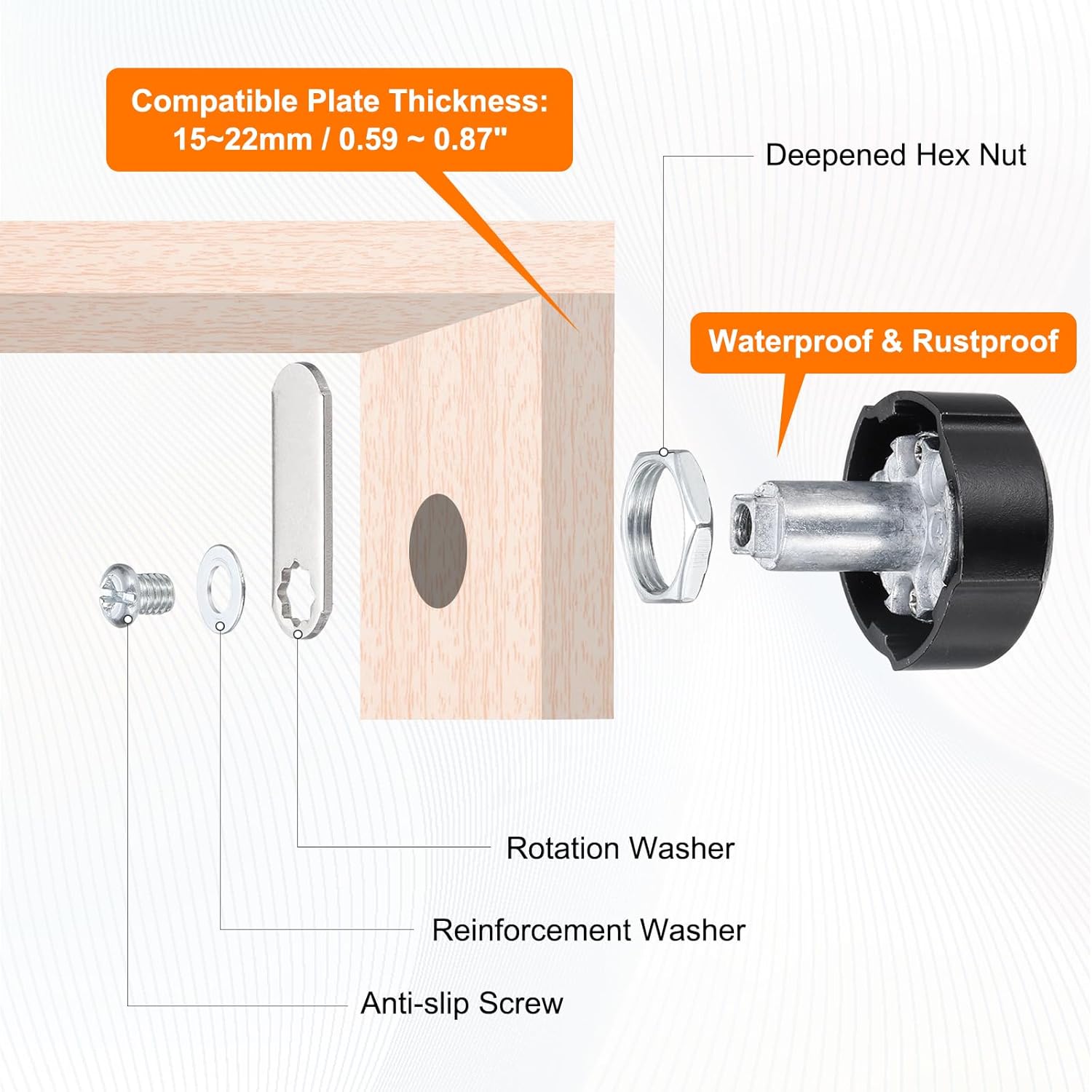 Compatible Plate Thickness:
15~22mm / 0.59 ~ 0.87"

Deepened Hex Nut

Waterproof & Rustproof

Rotation Washer

Reinforcement Washer

Anti-slip Screw