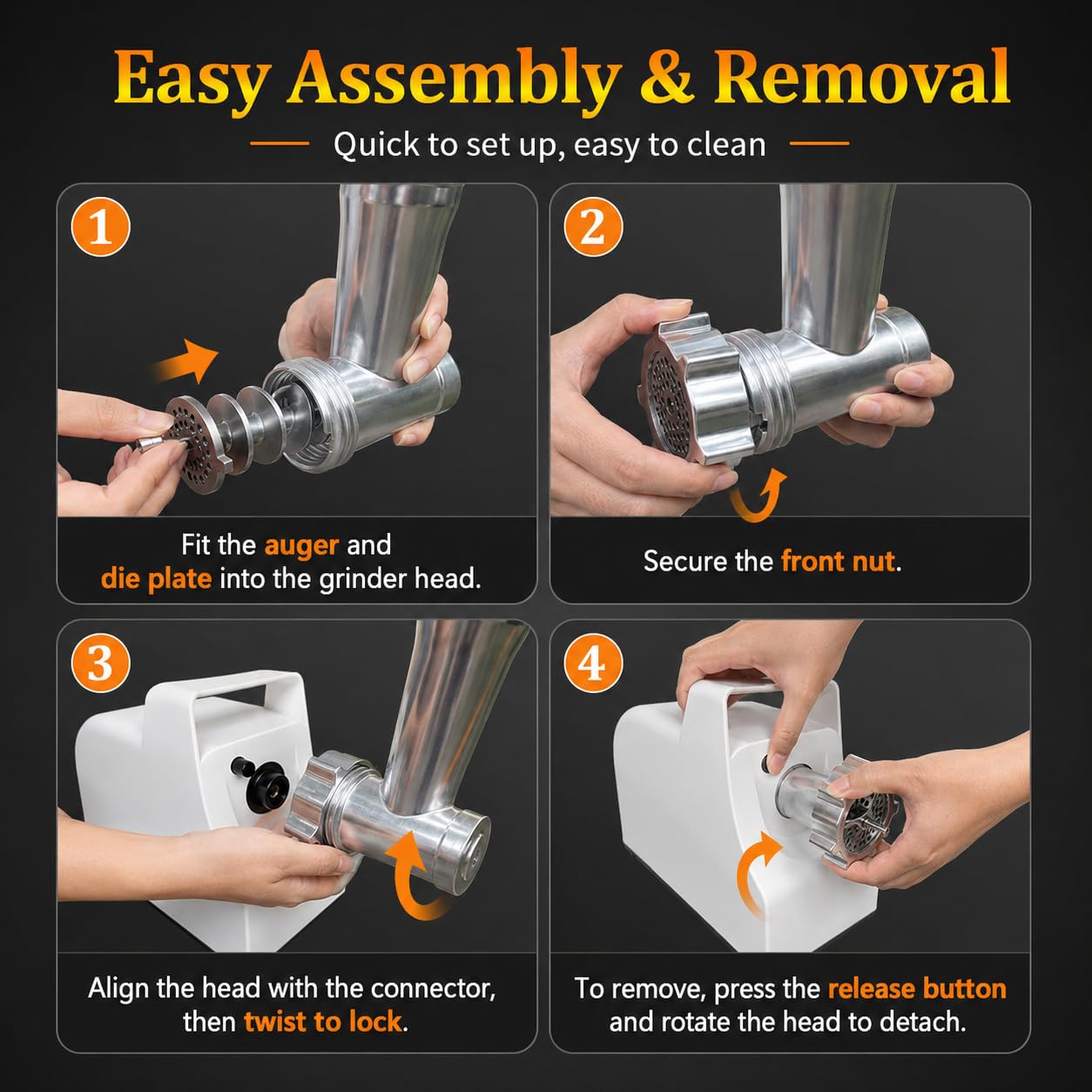 Easy Assembly & Removal

Quick to set up, easy to clean

1

Fit the auger and die plate into the grinder head.

2

Secure the front nut.

3

Align the head with the connector, then twist to lock.

4

To remove, press the release button and rotate the head to detach.