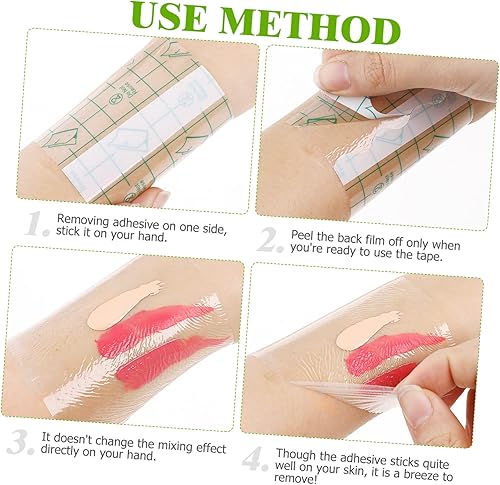 USE METHOD

1. Removing adhesive on one side, stick it on your hand.

2. Peel the back film off only when you're ready to use the tape.

3. It doesn't change the mixing effect directly on your hand.

4. Though the adhesive sticks quite well on your skin, it is a breeze to remove!