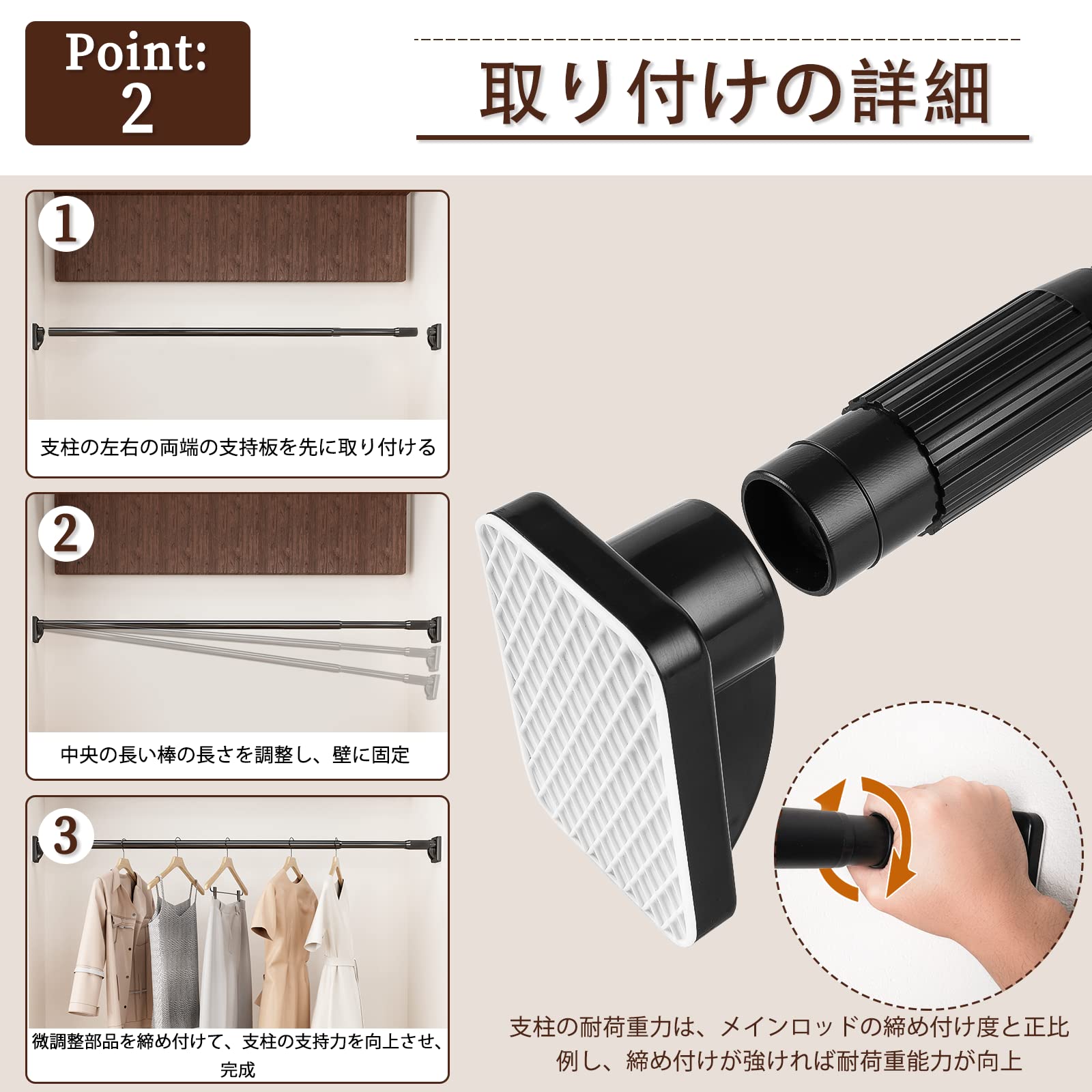 Point:
2

取り付けの詳細

1

支柱の左右の両端の支持板を先に取り付ける

2

中央の長い棒の長さを調整し、壁に固定

3

微調整部品を締め付けて、支柱の支持力を向上させ、完成

支柱の耐荷重力は、メインロッドの締め付け度と正比例し、締め付けが強ければ耐荷重能力が向上