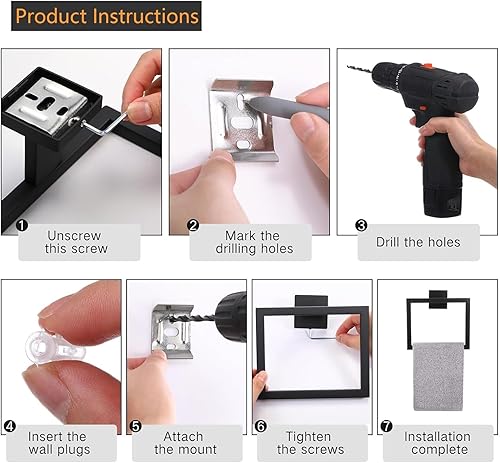 Product Instructions

❶ Unscrew this screw

❷ Mark the drilling holes

❸ Drill the holes

❹ Insert the wall plugs

❺ Attach the mount

❻ Tighten the screws

❼ Installation complete