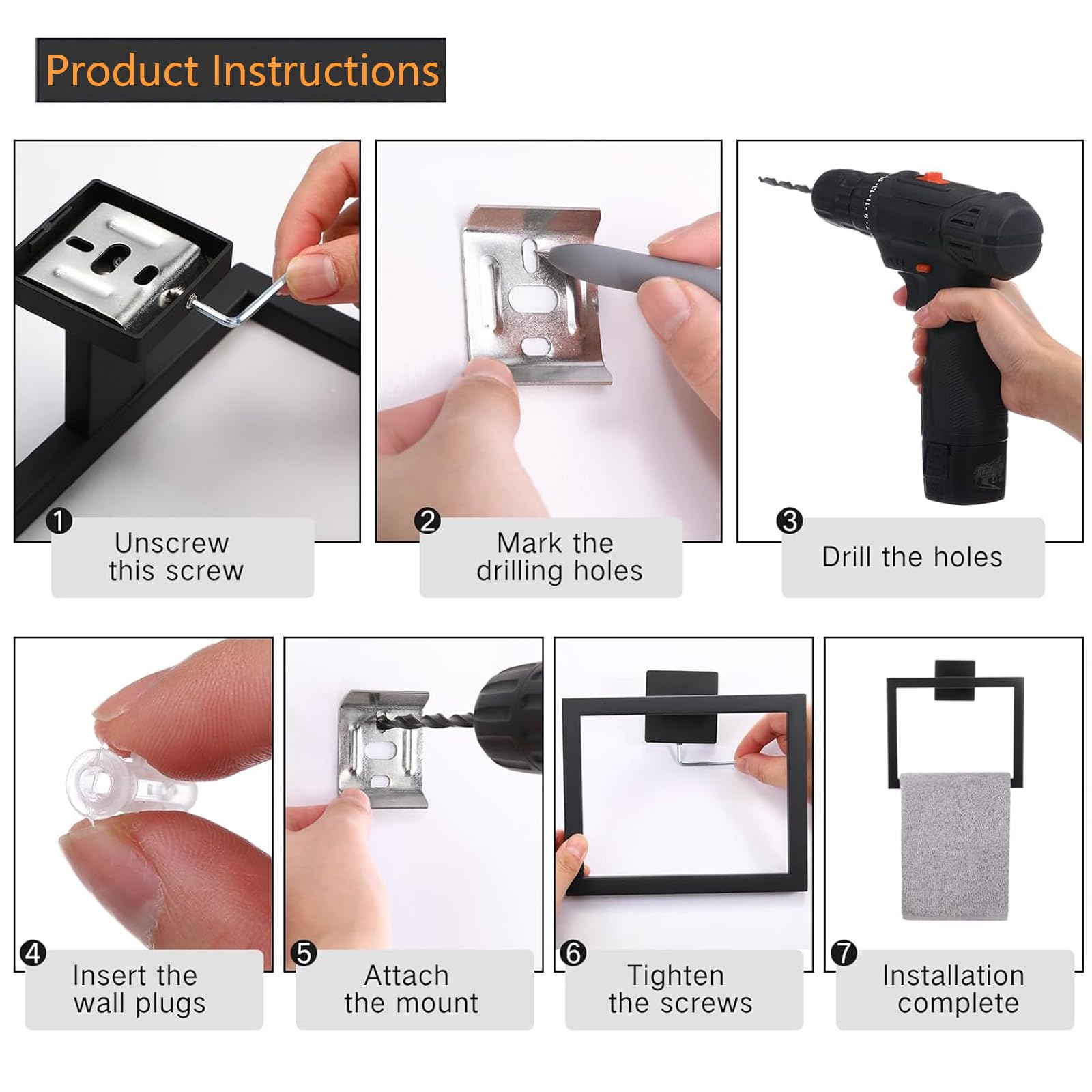 Product Instructions

1 Unscrew this screw

2 Mark the drilling holes

3 Drill the holes

4 Insert the wall plugs

5 Attach the mount

6 Tighten the screws

7 Installation complete