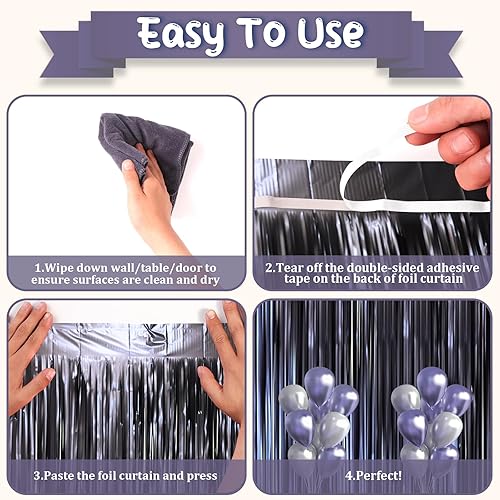 Easy To Use

1.Wipe down wall/table/door to ensure surfaces are clean and dry

2.Tear off the double-sided adhesive tape on the back of foil curtain

3.Paste the foil curtain and press

4.Perfect!