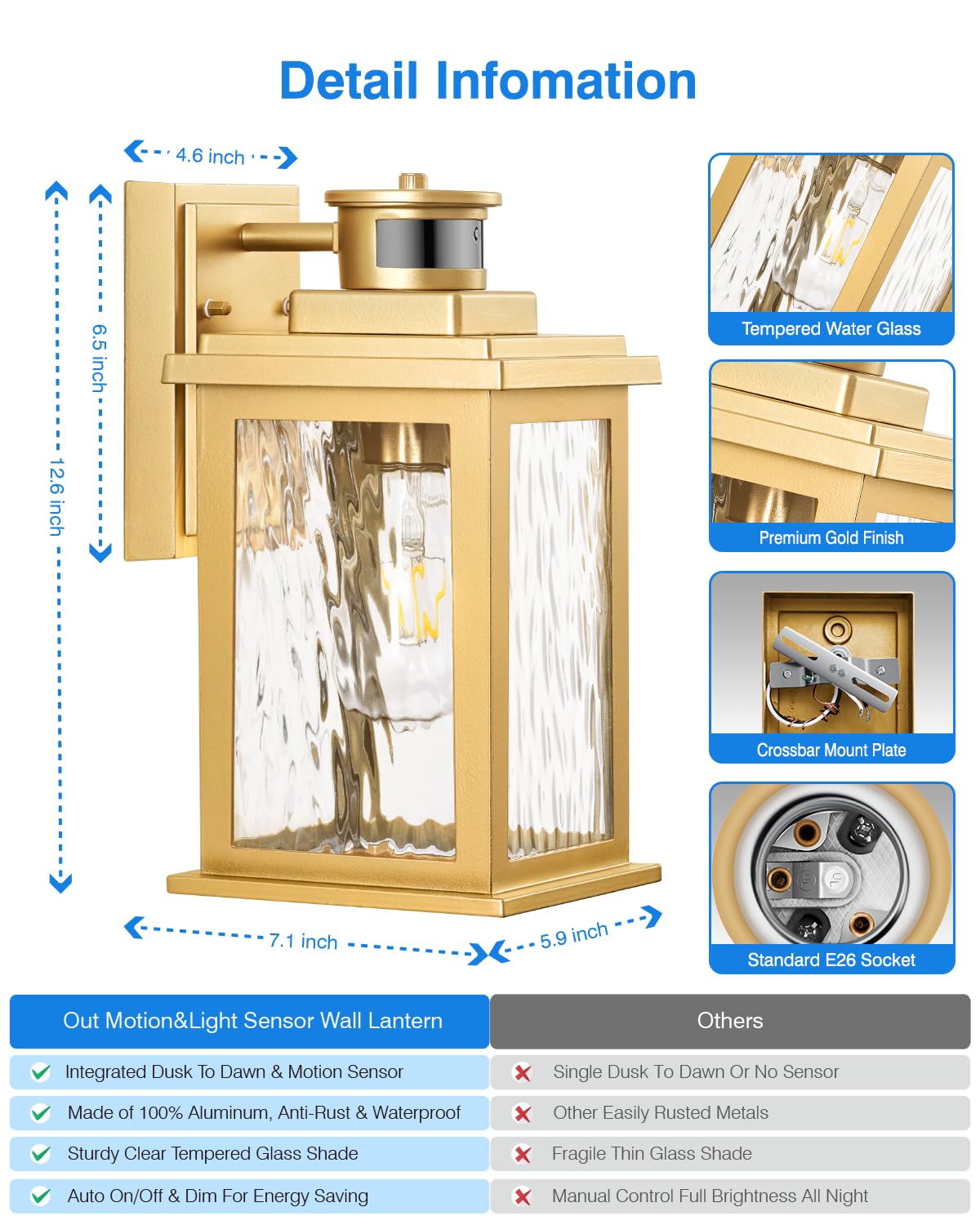 Detail Infomation

4.6 inch

6.5 inch

12.6 inch

7.1 inch

5.9 inch

Tempered Water Glass

Premium Gold Finish

Crossbar Mount Plate

Standard E26 Socket

| Out Motion&Light Sensor Wall Lantern | Others |
|---|---|
| Integrated Dusk To Dawn & Motion Sensor | Single Dusk To Dawn Or No Sensor |
| Made of 100% Aluminum, Anti-Rust & Waterproof | Other Easily Rusted Metals |
| Sturdy Clear Tempered Glass Shade | Fragile Thin Glass Shade |
| Auto On/Off & Dim For Energy Saving | Manual Control Full Brightness All Night |