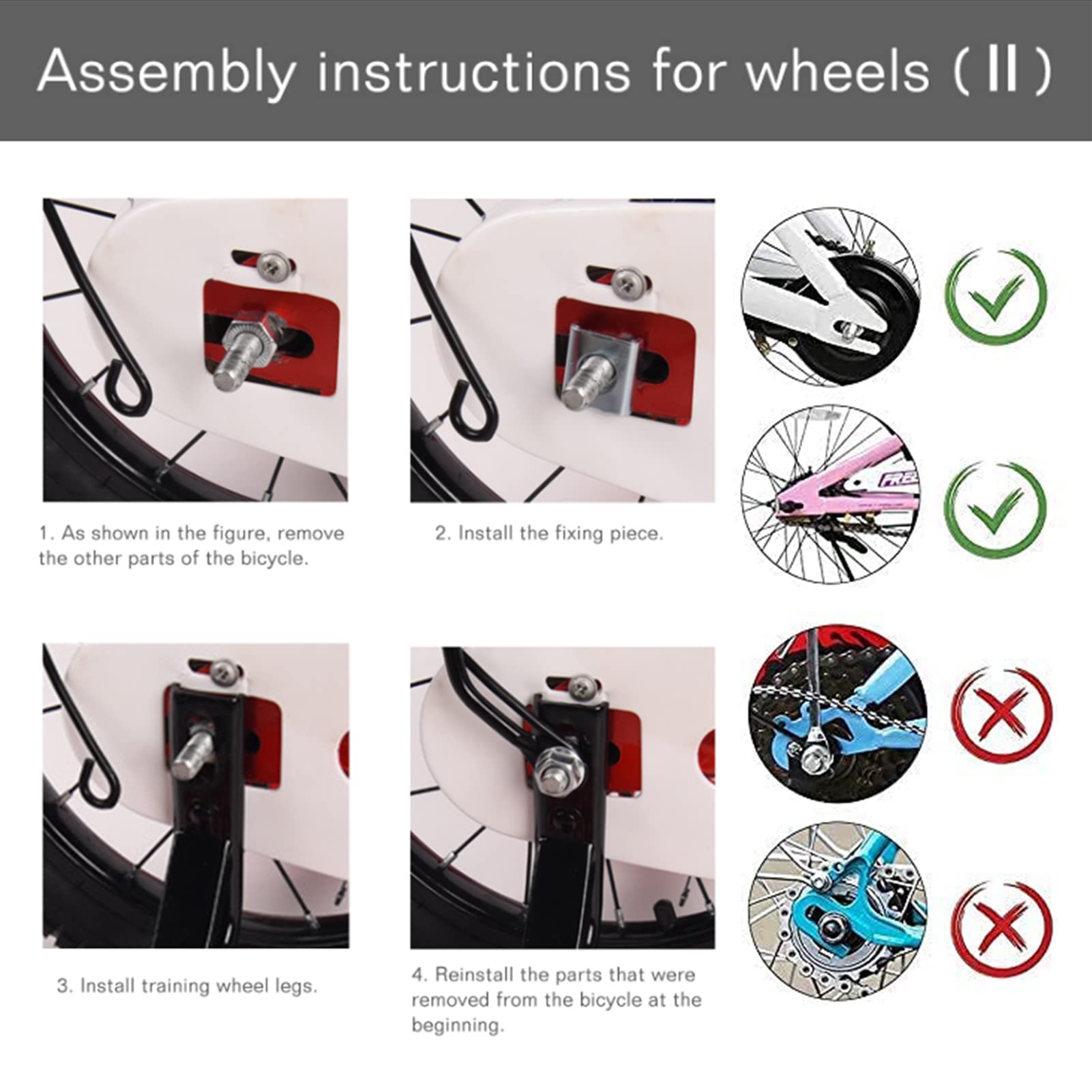 Assembly instructions for wheels (Ⅱ)

1. As shown in the figure, remove the other parts of the bicycle.

2. Install the fixing piece.

FRE

3. Install training wheel legs.

4. Reinstall the parts that were removed from the bicycle at the beginning.