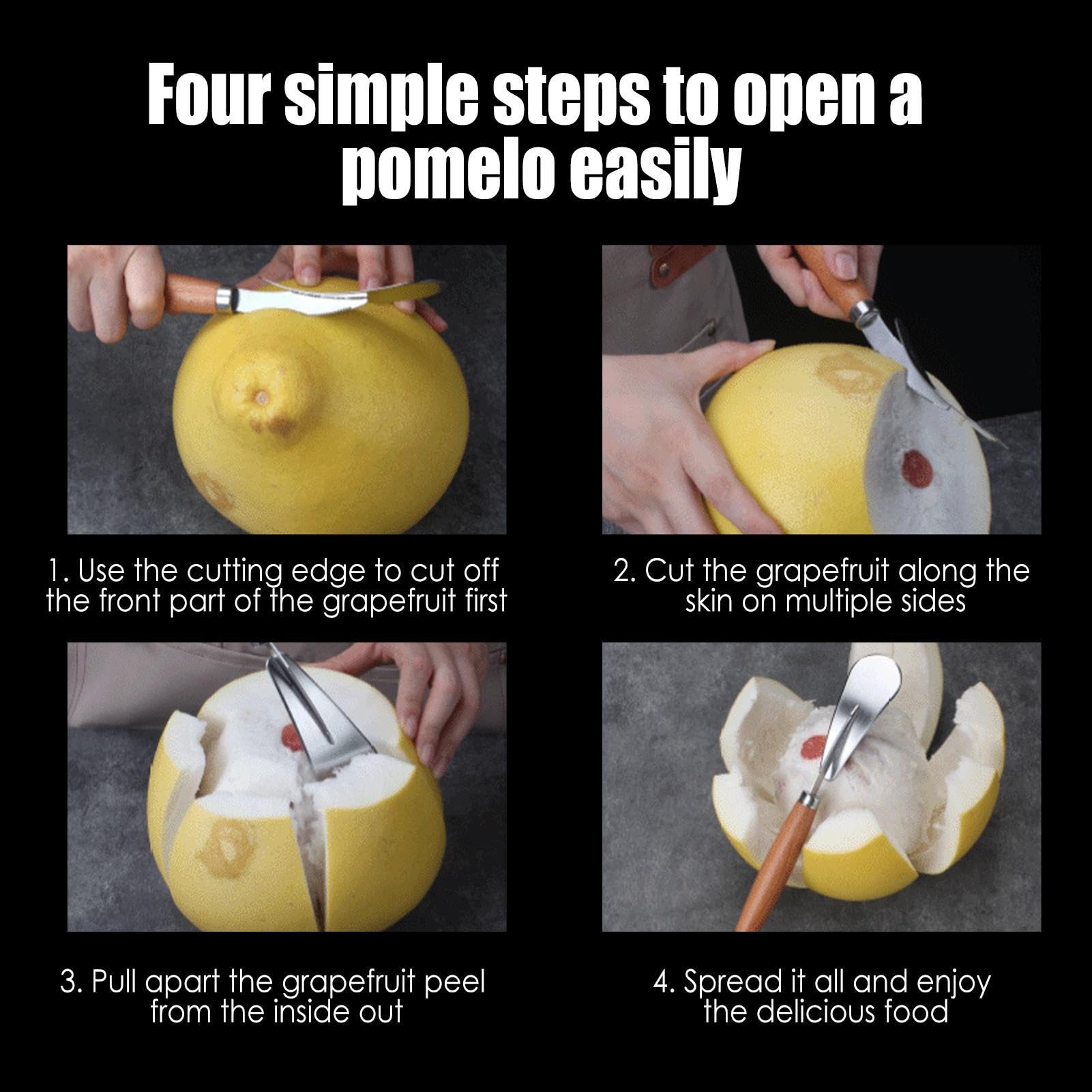 Four simple steps to open a pomelo easily

1. Use the cutting edge to cut off the front part of the grapefruit first

2. Cut the grapefruit along the skin on multiple sides

3. Pull apart the grapefruit peel from the inside out

4. Spread it all and enjoy the delicious food