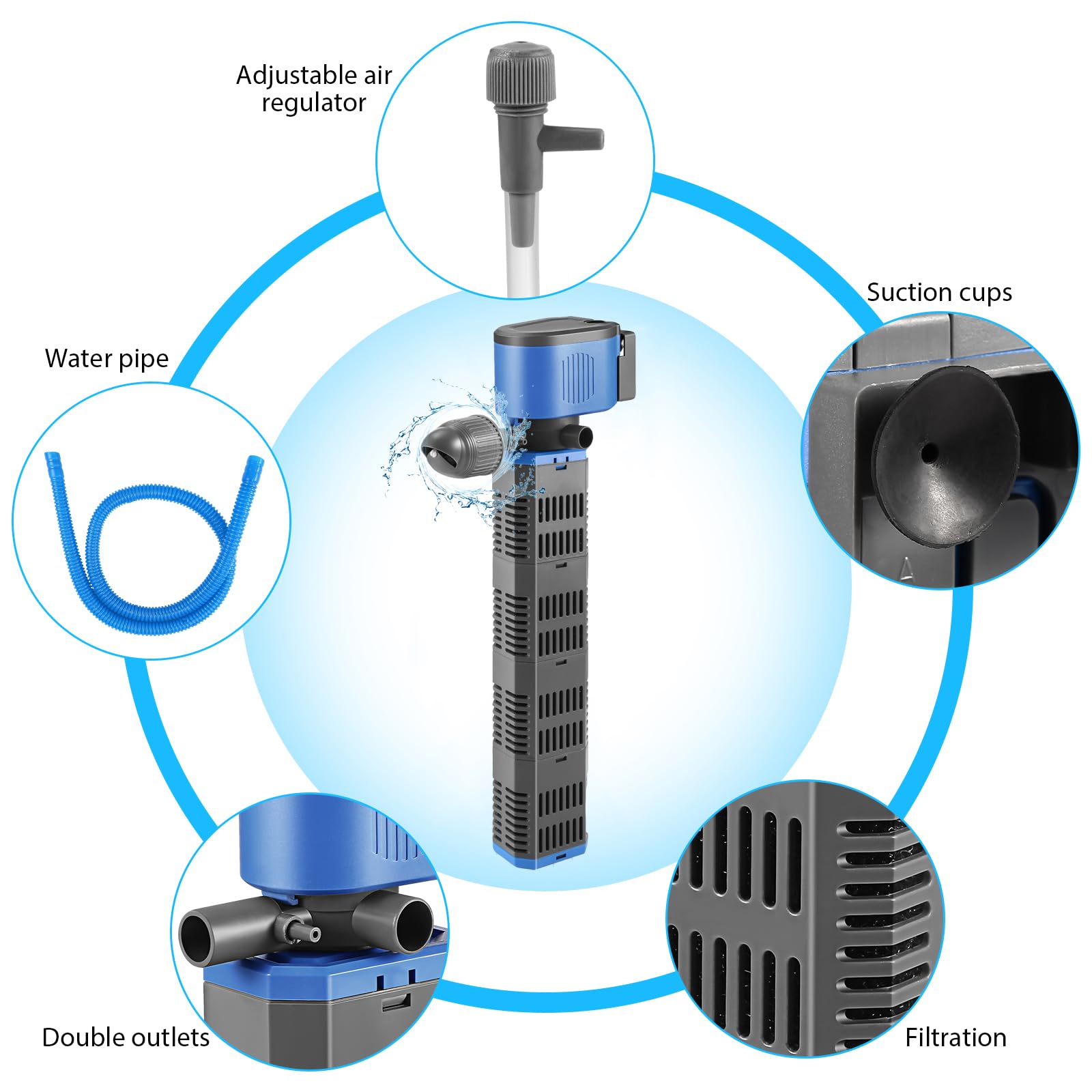 Adjustable air regulator

Suction cups

Water pipe

Double outlets

Filtration