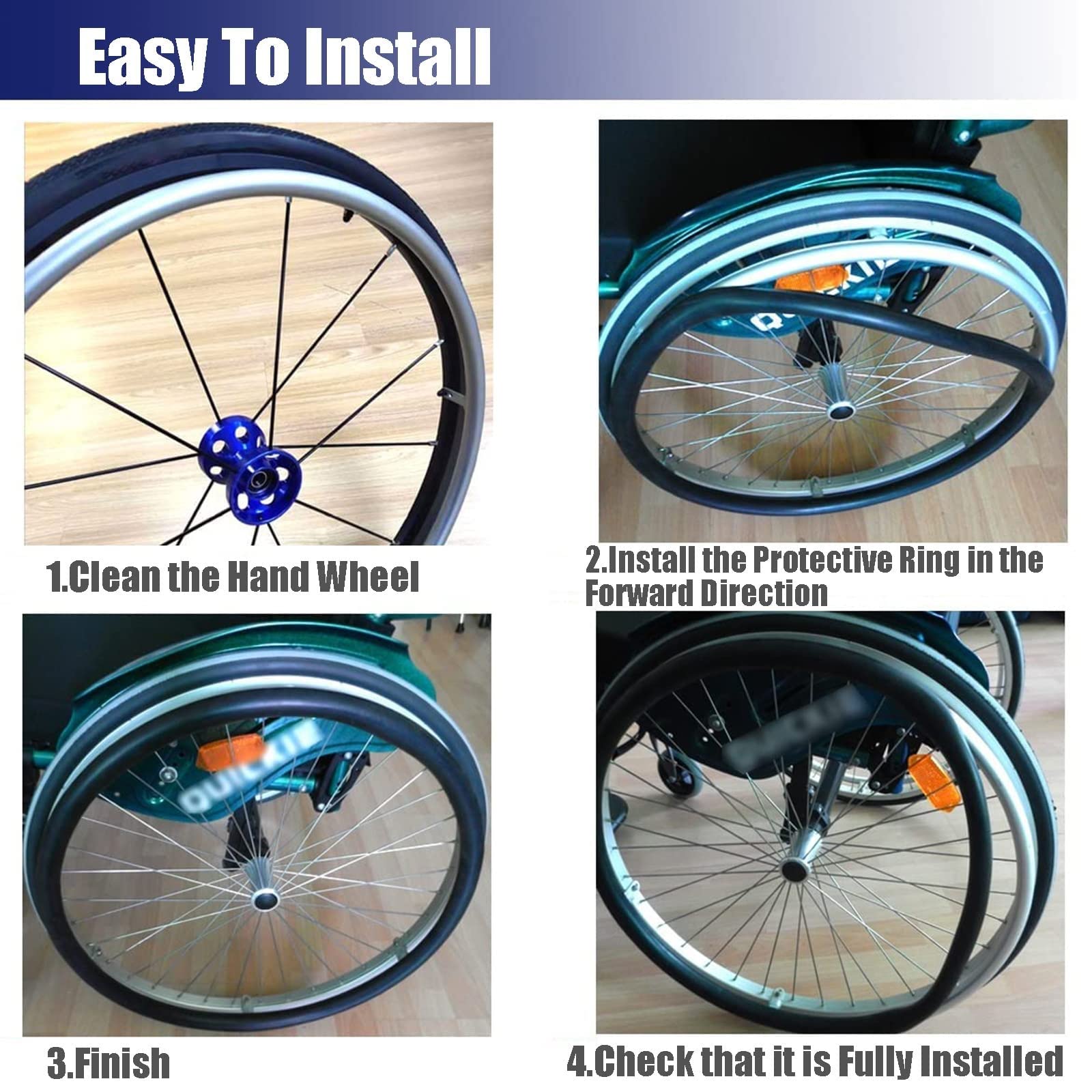 Easy To Install

1.Clean the Hand Wheel

2.Install the Protective Ring in the Forward Direction

3.Finish

4.Check that it is Fully Installed