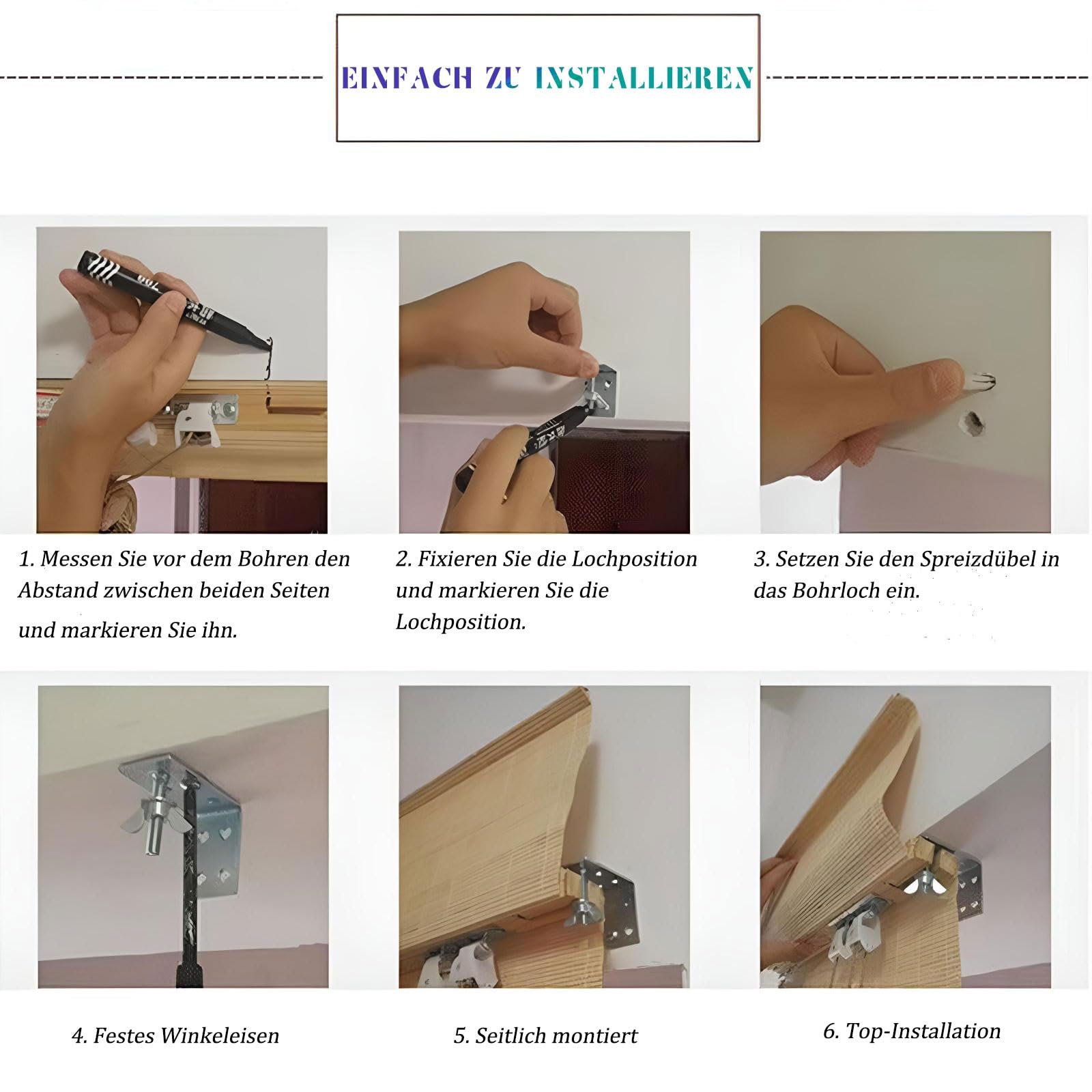 EINFACH ZU INSTALLIEREN

1. Messen Sie vor dem Bohren den Abstand zwischen beiden Seiten und markieren Sie ihn.

2. Fixieren Sie die Lochposition und markieren Sie die Lochposition.

3. Setzen Sie den Spreizdübel in das Bohrloch ein.

4. Festes Winkeleisen

5. Seitlich montiert

6. Top-Installation