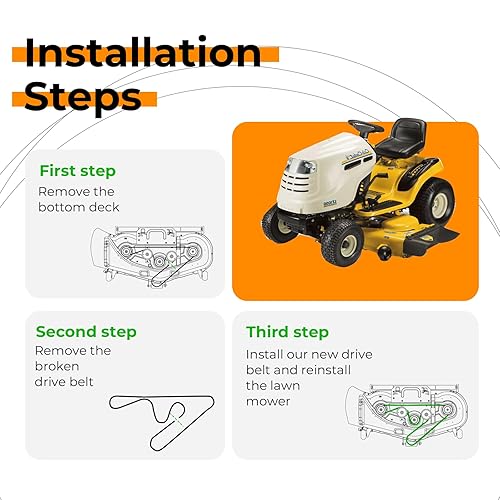 Installation Steps

First step
Remove the bottom deck

Second step
Remove the broken drive belt

Third step
Install our new drive belt and reinstall the lawn mower