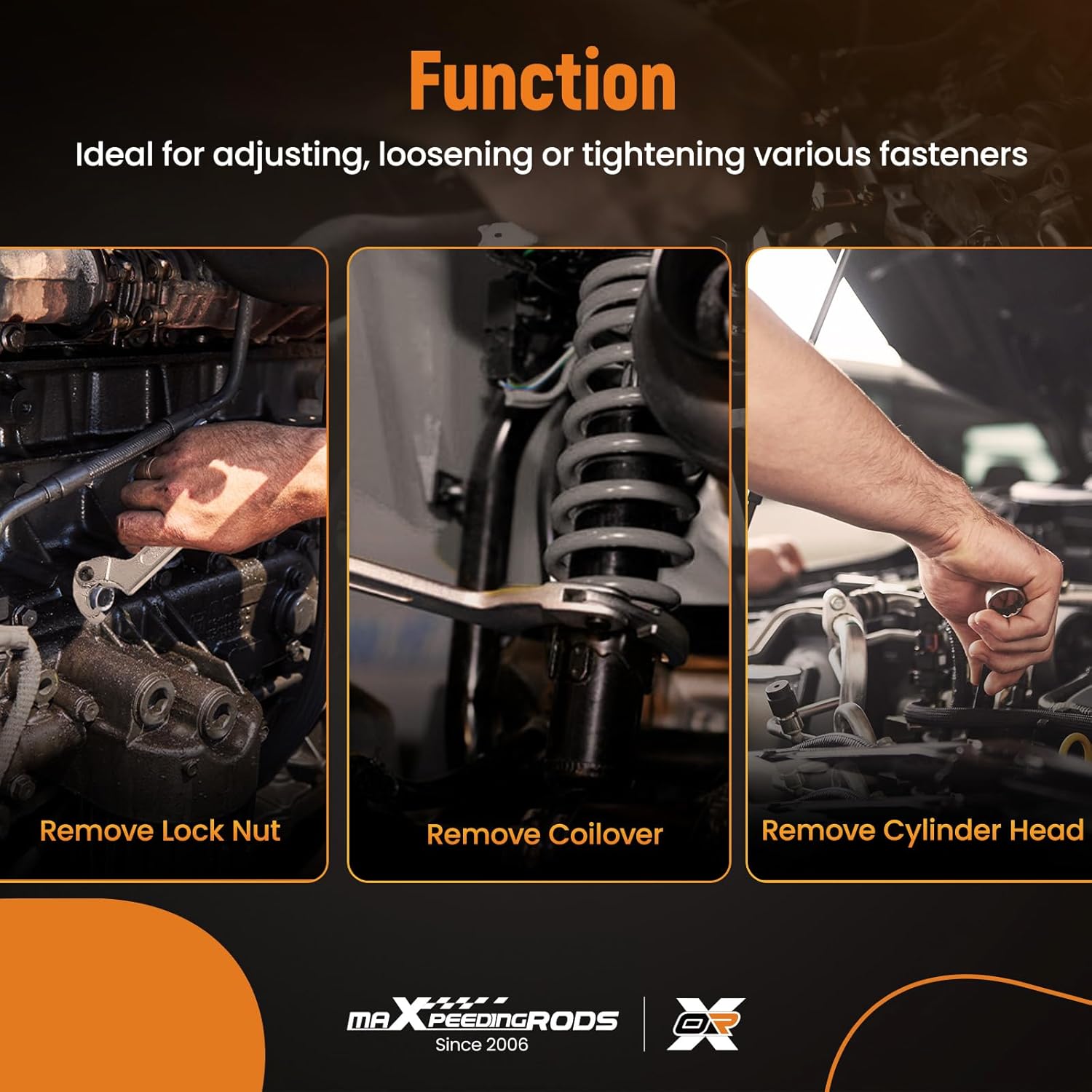 Function

Ideal for adjusting, loosening or tightening various fasteners

Remove Lock Nut

Remove Coilover

Remove Cylinder Head

maXpeedingRODS
Since 2006

OR